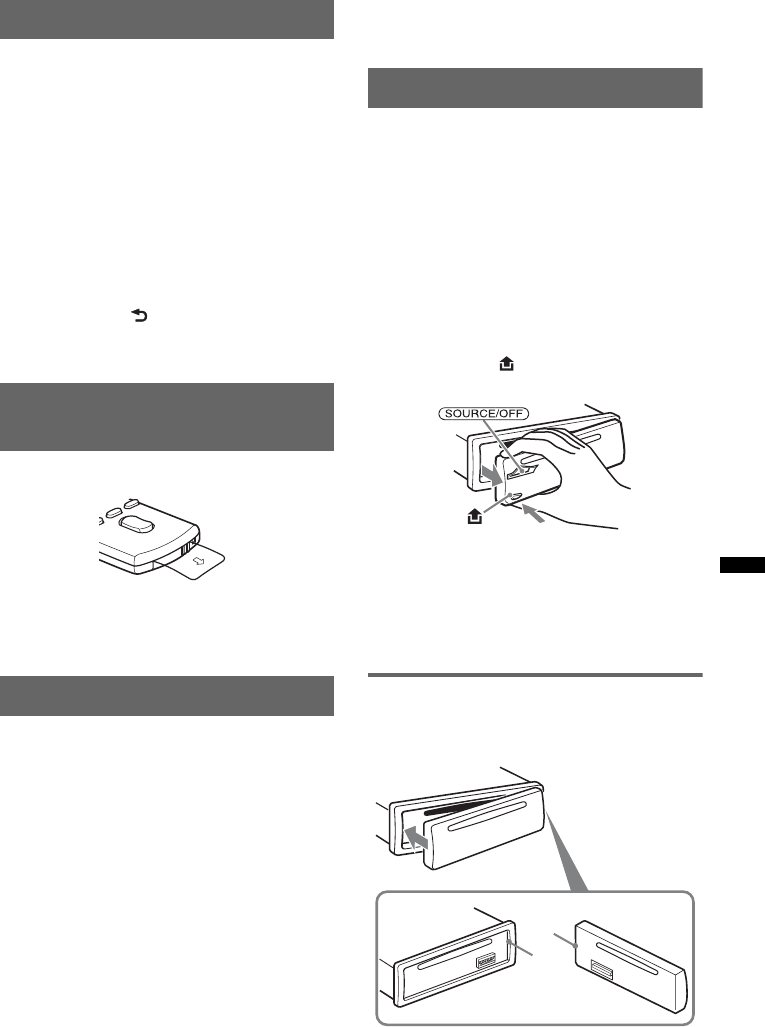 SOURCE/OFF