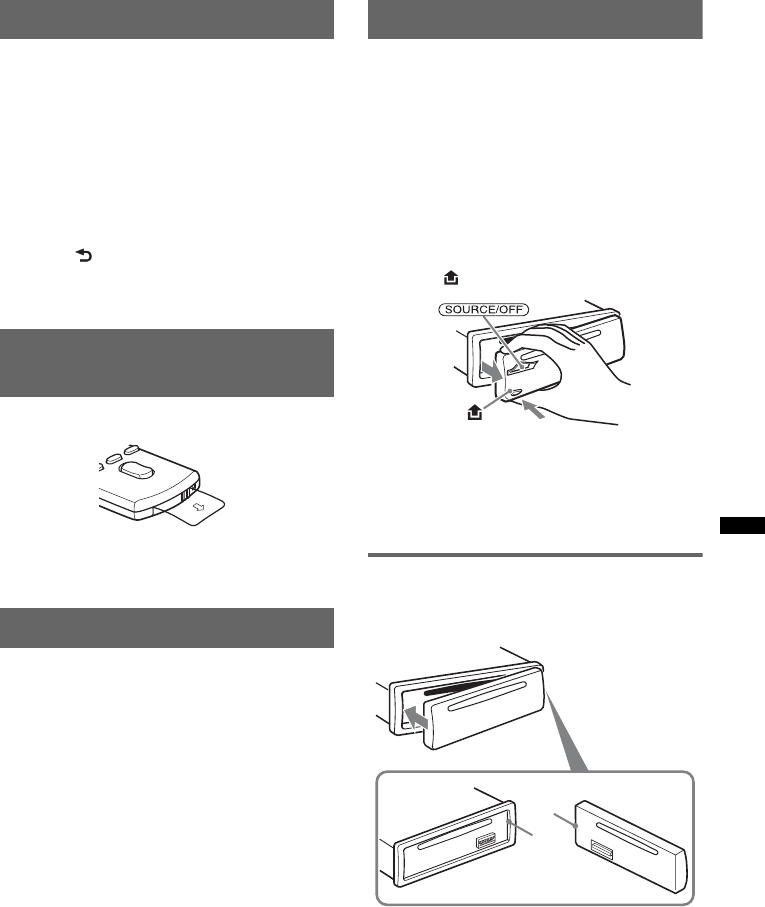 SOURCE/OFF