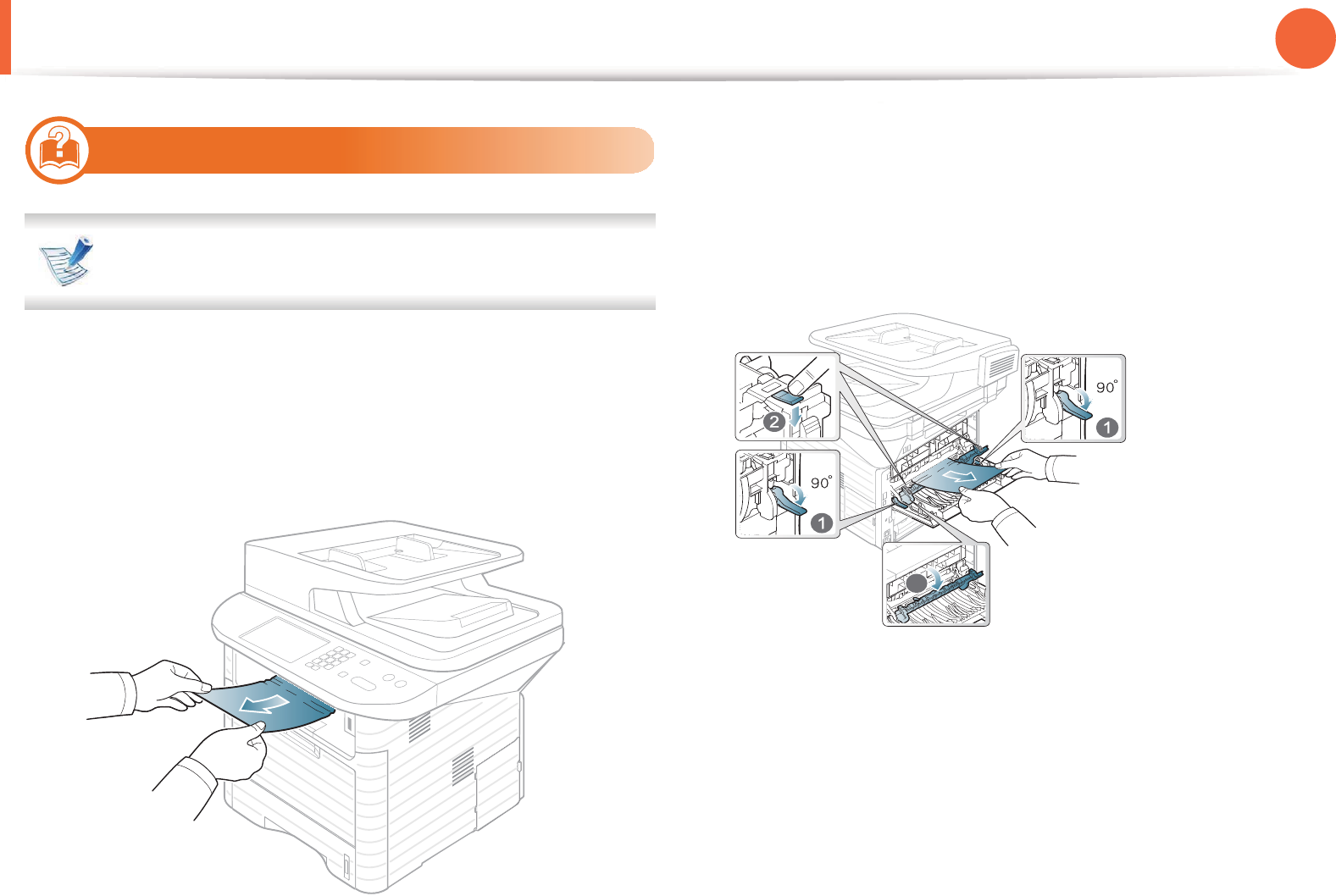 2

90°

1

90°

1