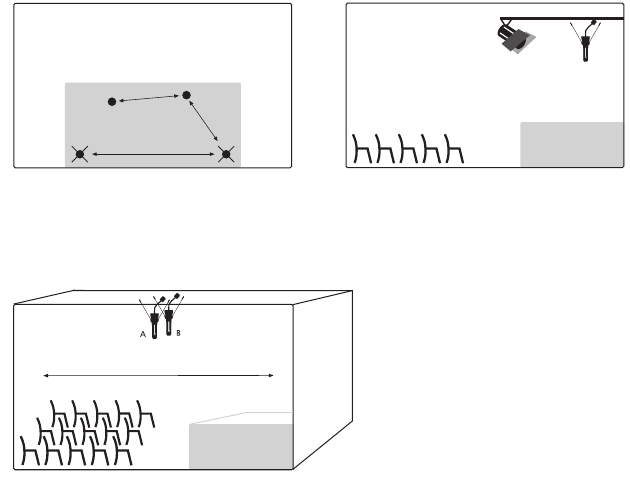 A B