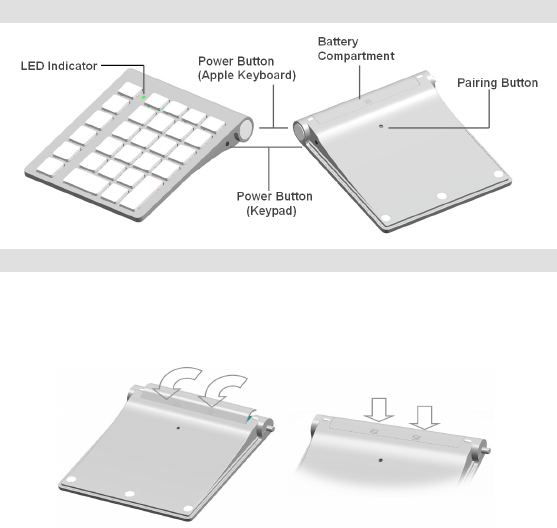 LED Indicator

Power Button
(Apple Keyboard)

Battery
Compartment

Pairing Button

Power Button
(Keypad)