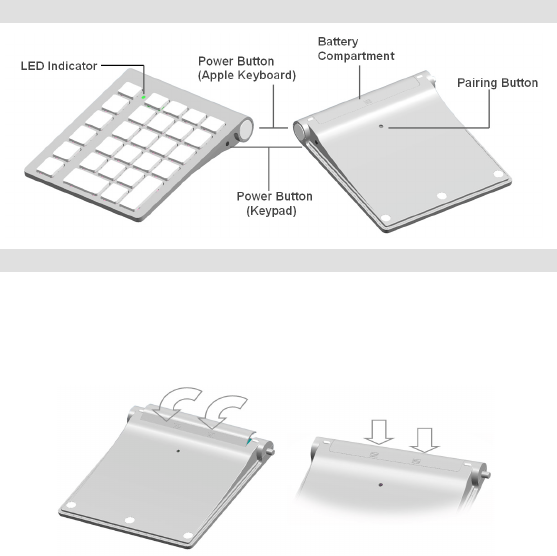 LED Indicator

Power Button
(Apple Keyboard)

Battery
Compartment

Pairing Button

Power Button
(Keypad)