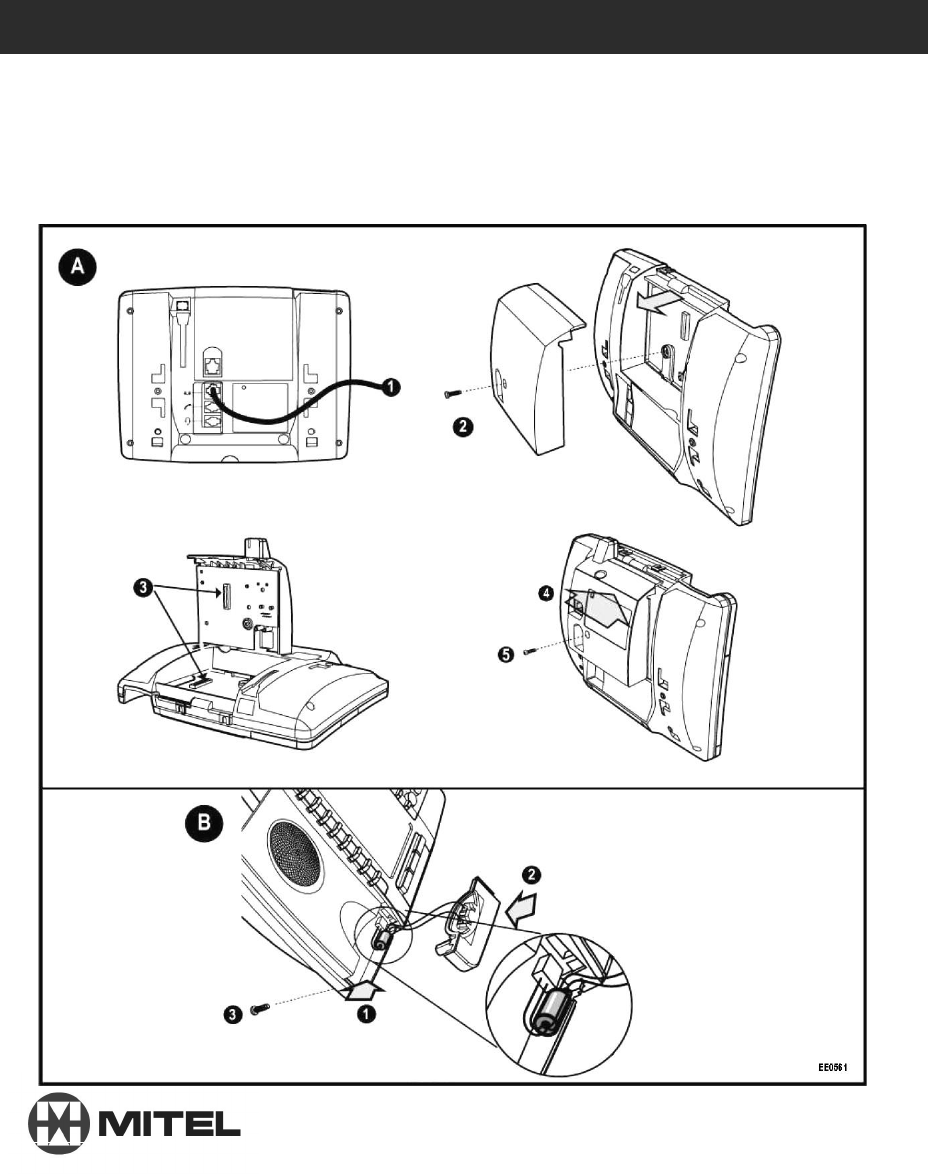 A

1

2

3

4

5

B

2

3

1

EE0561

MITEL