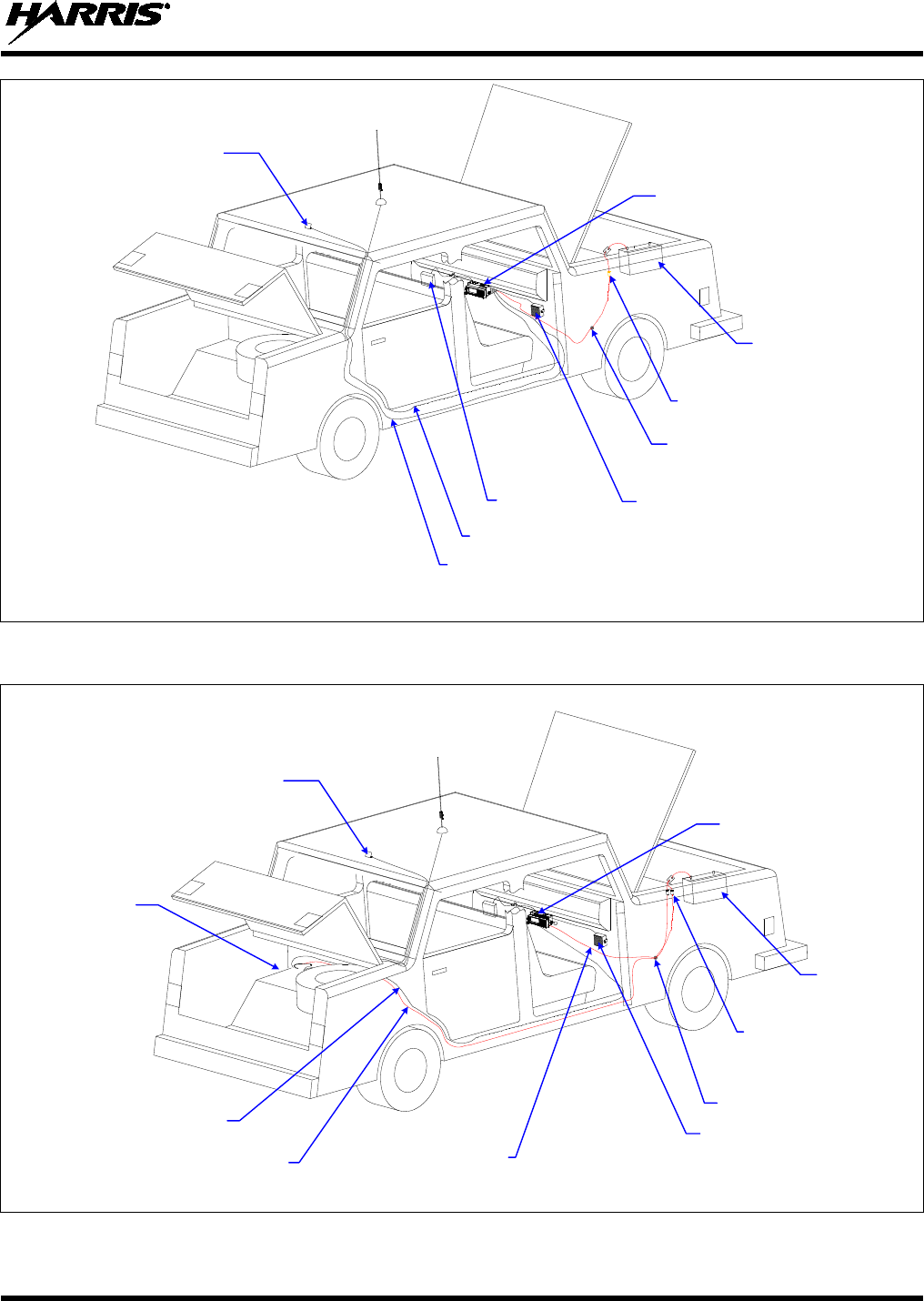 HARRIS®