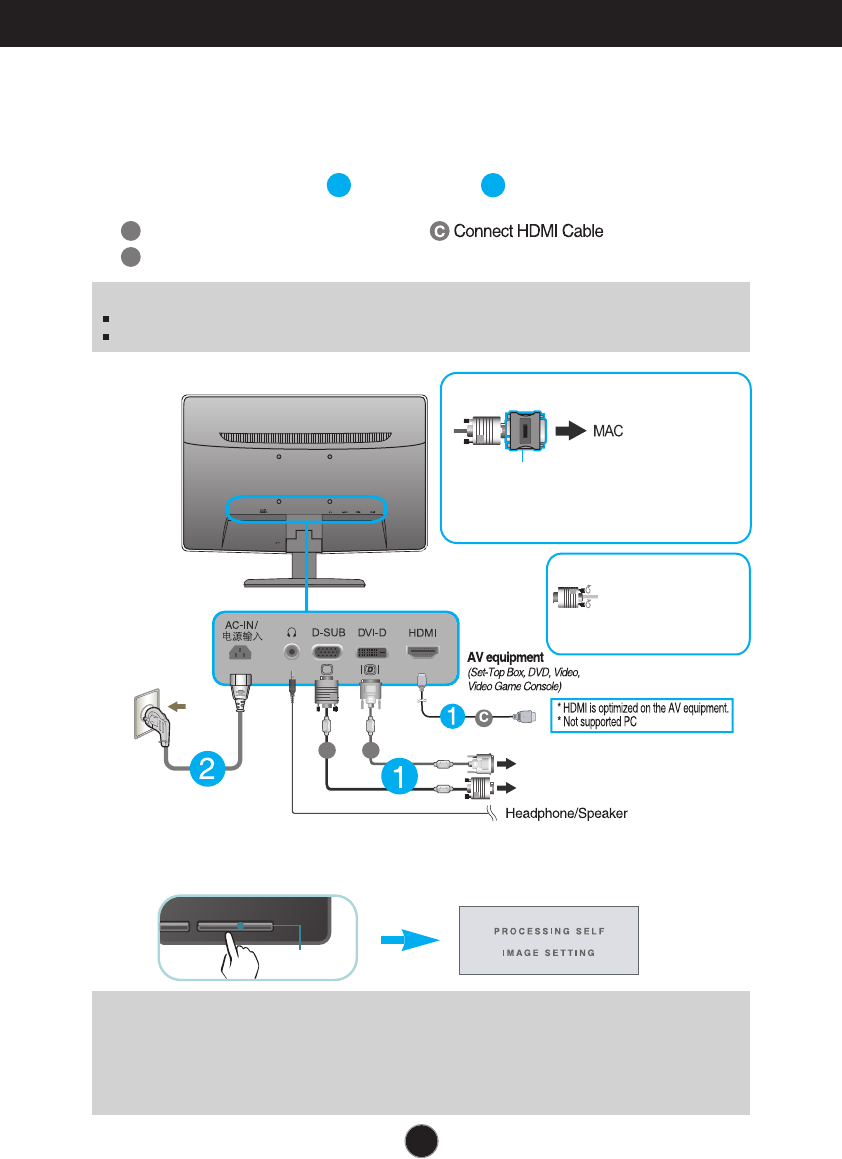 C Connect HDMI Cable

MAC

AC-IN/
电源输入

D-SUB

DVI-D

HDMI

AV equipment
(Set-Top Box, DVD, Video, Video Game Console)

1

C

* HDMI is optimized on the AV equipment.
* Not supported PC

2

1

Headphone/Speaker

PROCESSING SELF
IMAGE SETTING