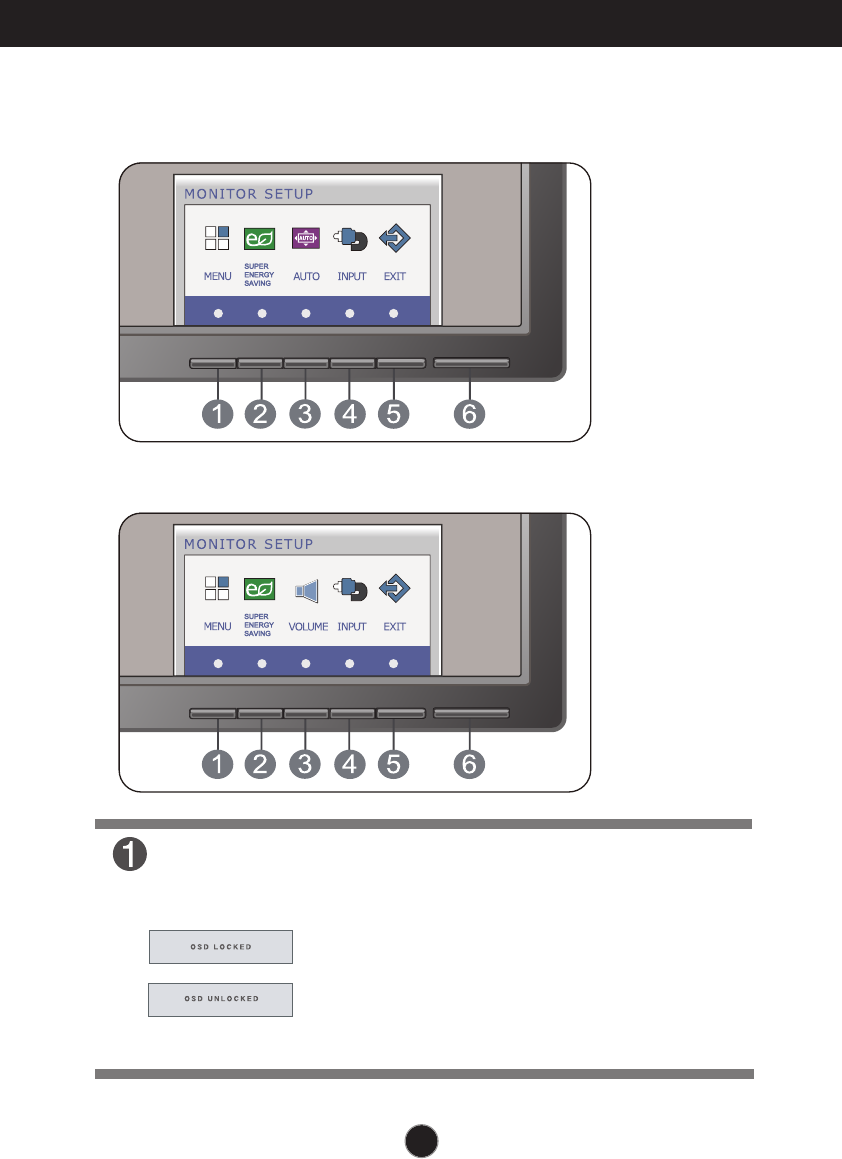 MONITOR SETUP

MENU

SUPER ENERGY SAVING

AUTO

INPUT

EXIT

1 2 3 4 5 6

MONITOR SETUP

MENU

SUPER ENERGY SAVING

VOLUME

INPUT

EXIT

1 2 3 4 5 6

1

OSD LOCKED

OSD UNLOCKED