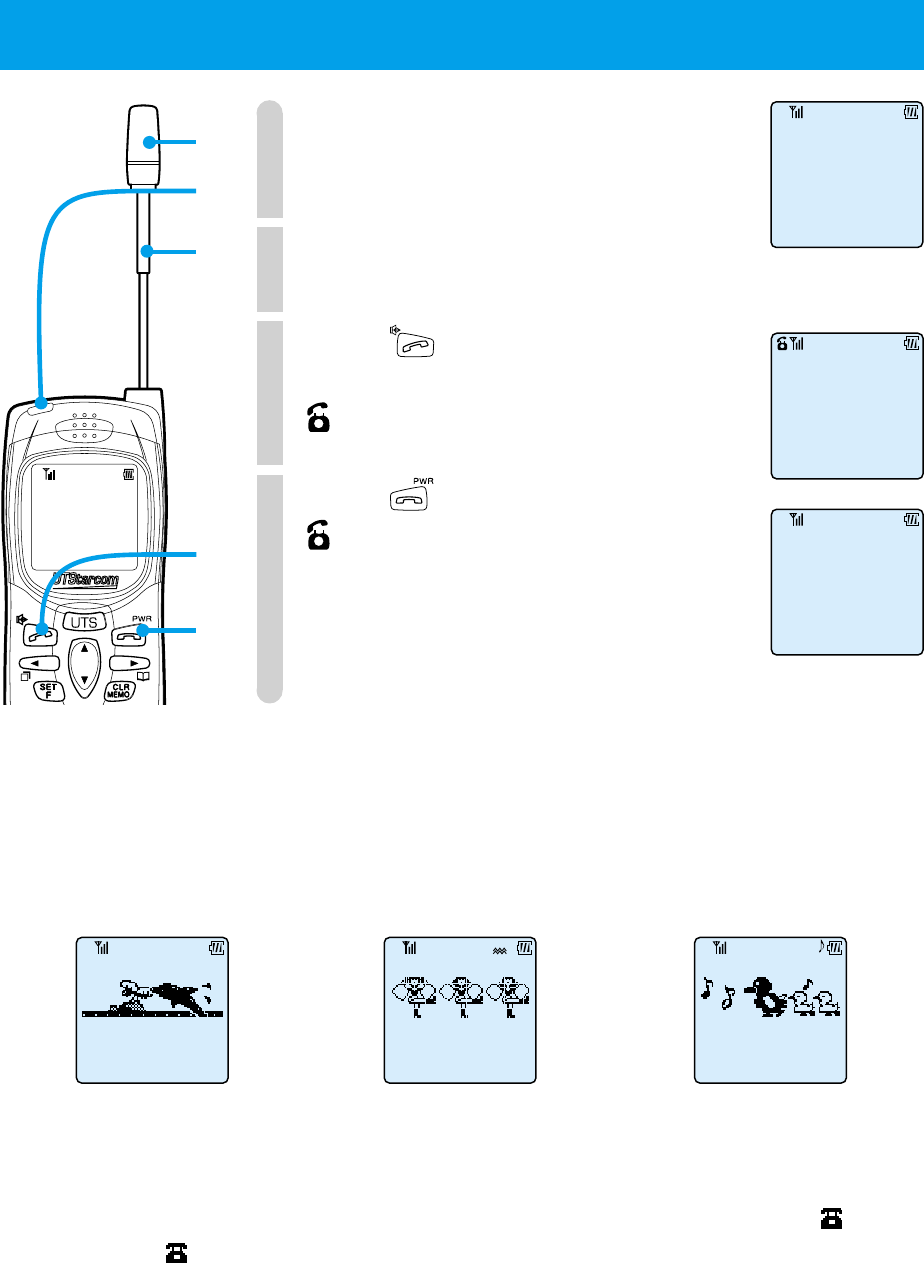 UTStarcom

UTS

PWR

SET
F

CLR
MEMO

PWR