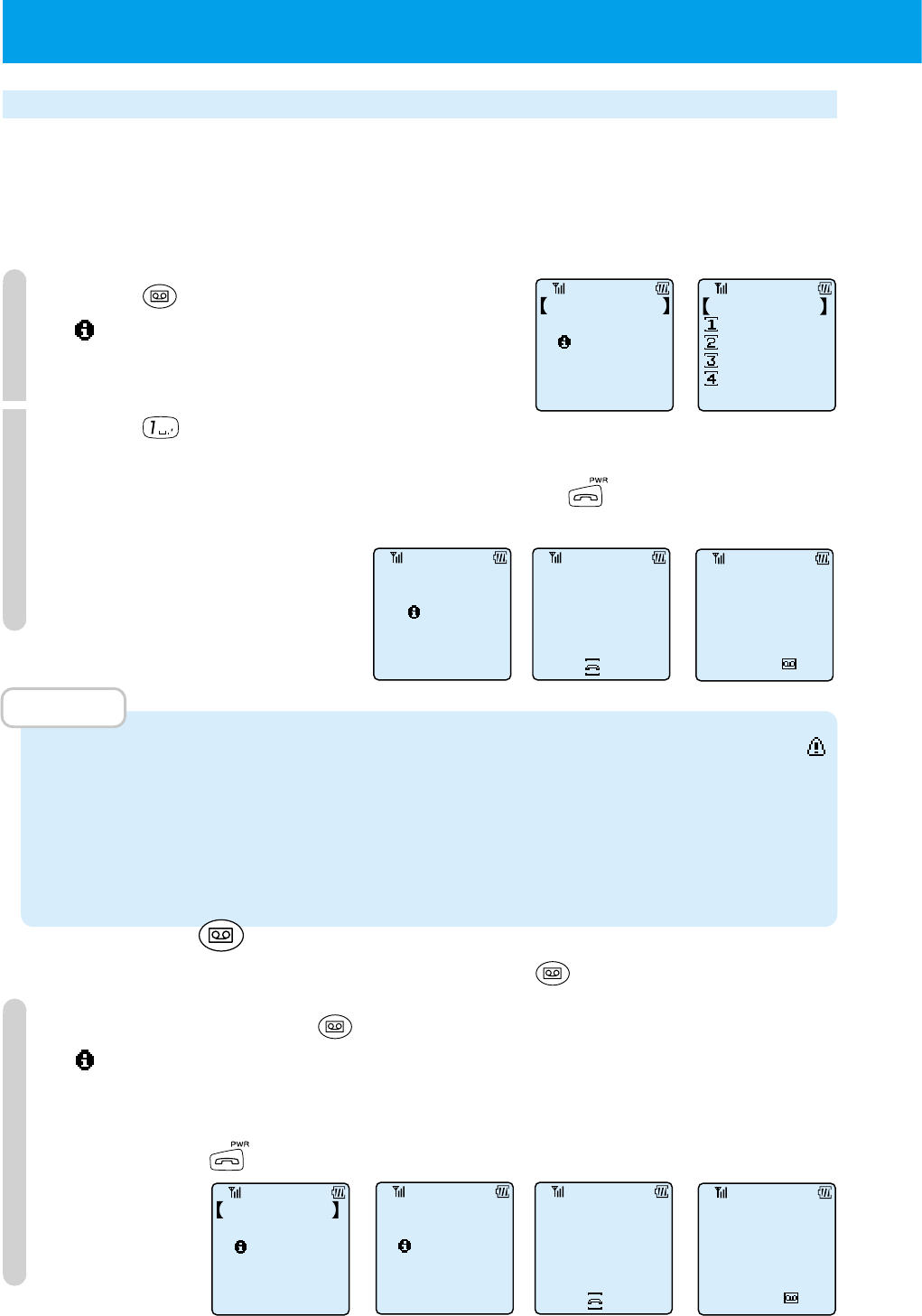 PWR

1
2
3
4

PWR