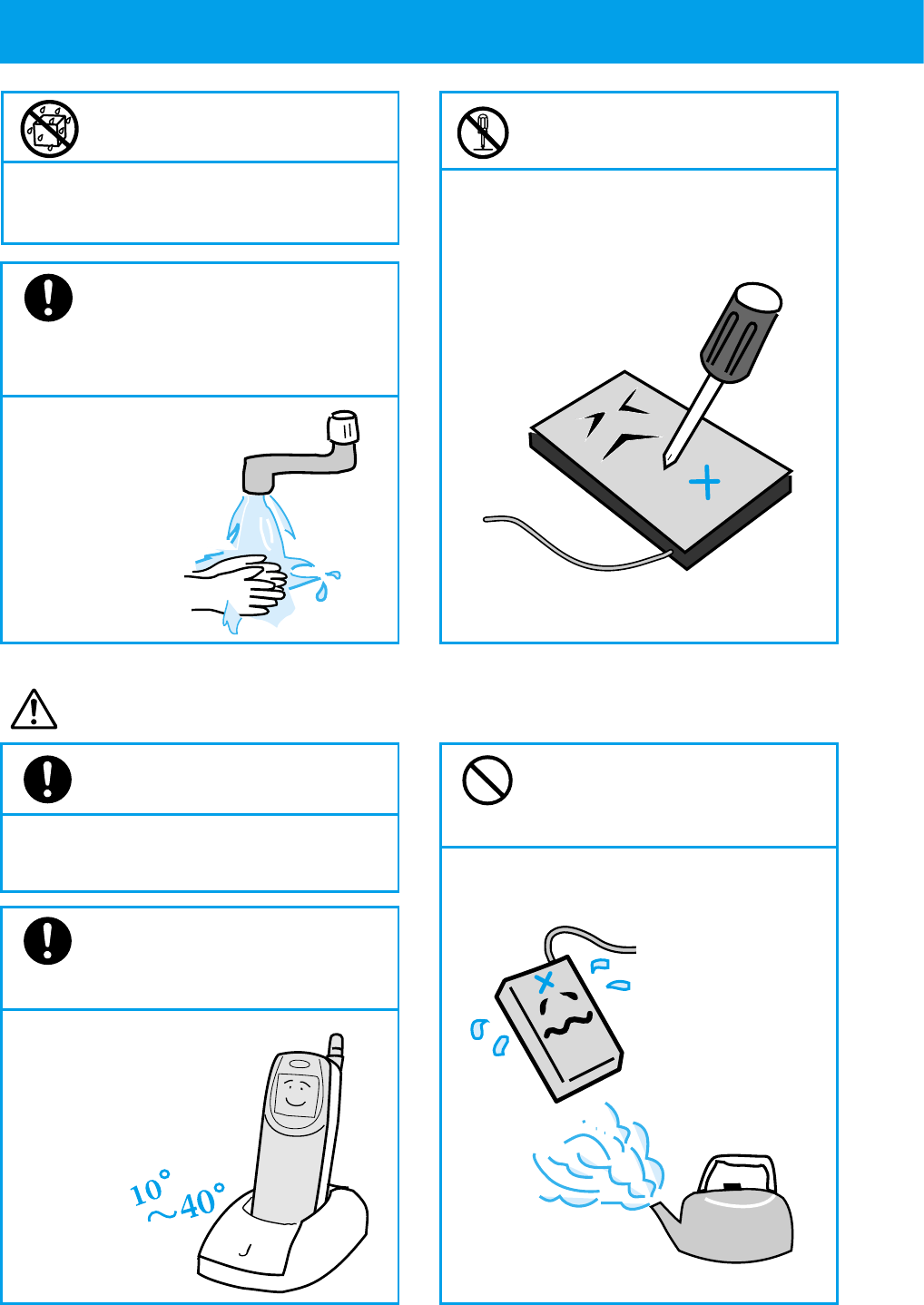 10°
~40°