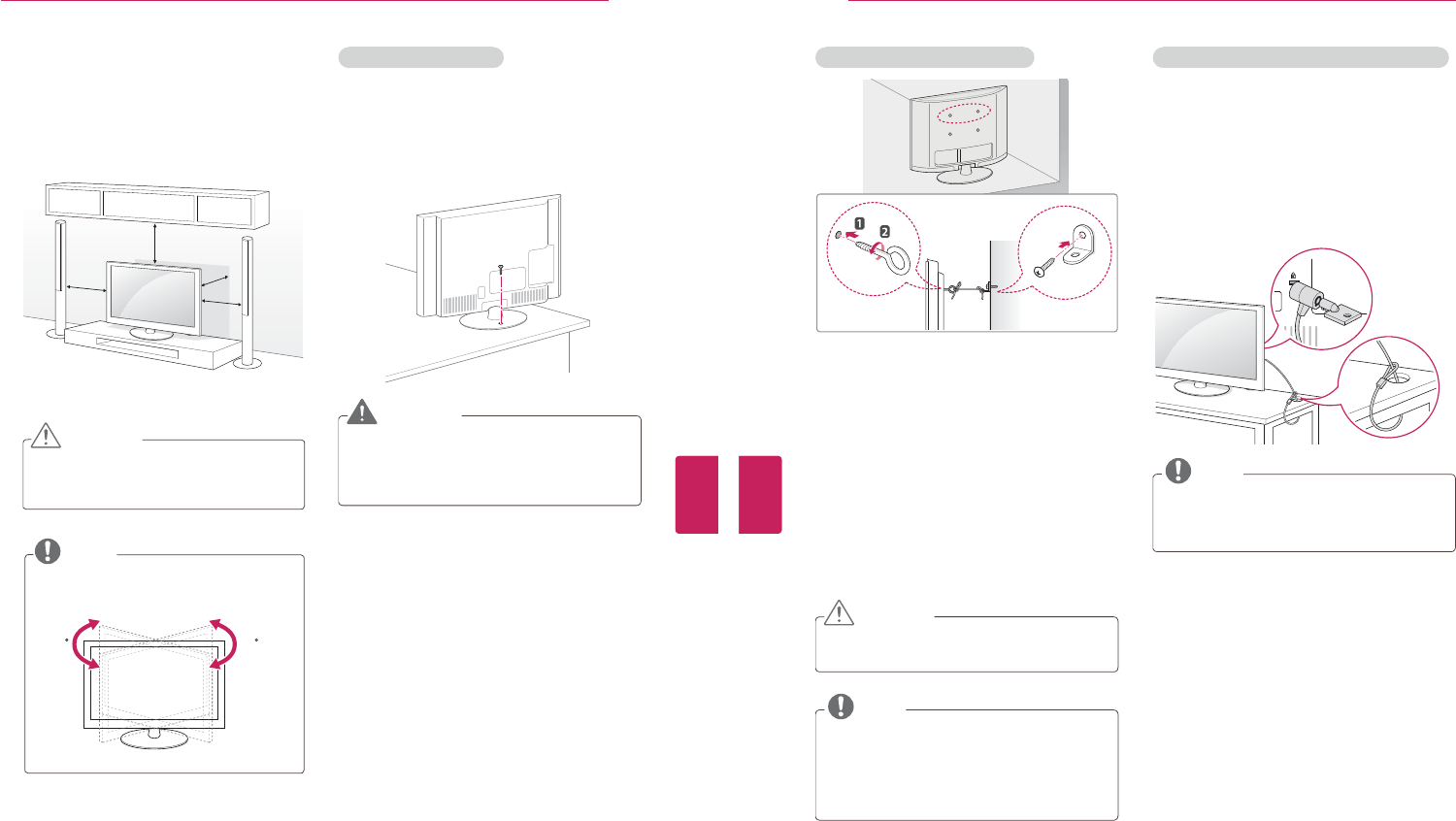 1

2