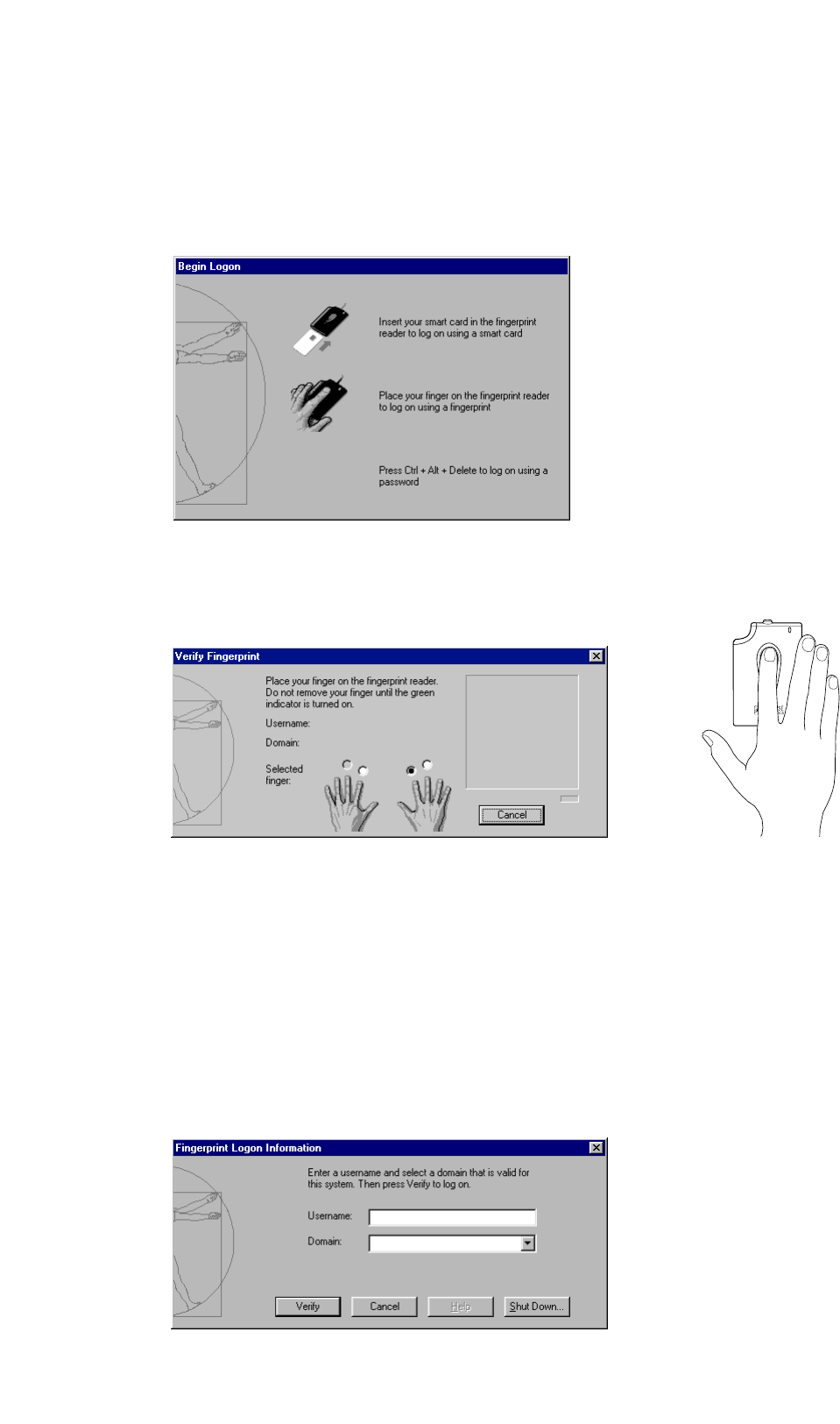 Begin Logon

Insert your smart card in the fingerprint reader to log on using a smart card

Place your finger on the fingerprint reader to log on using a fingerprint

Press Ctrl + Alt + Delete to log on using a password

Verify Fingerprint

Place your finger on the fingerprint reader. Do not remove your finger until the green indicator is turned on.

Username:

Domain:

Selected finger:

Cancel

Fingerprint Logon Information

Enter a username and select a domain that is valid for this system. Then press Verify to log on.

Username:

Domain:

Verify

Cancel

Help

Shut Down...