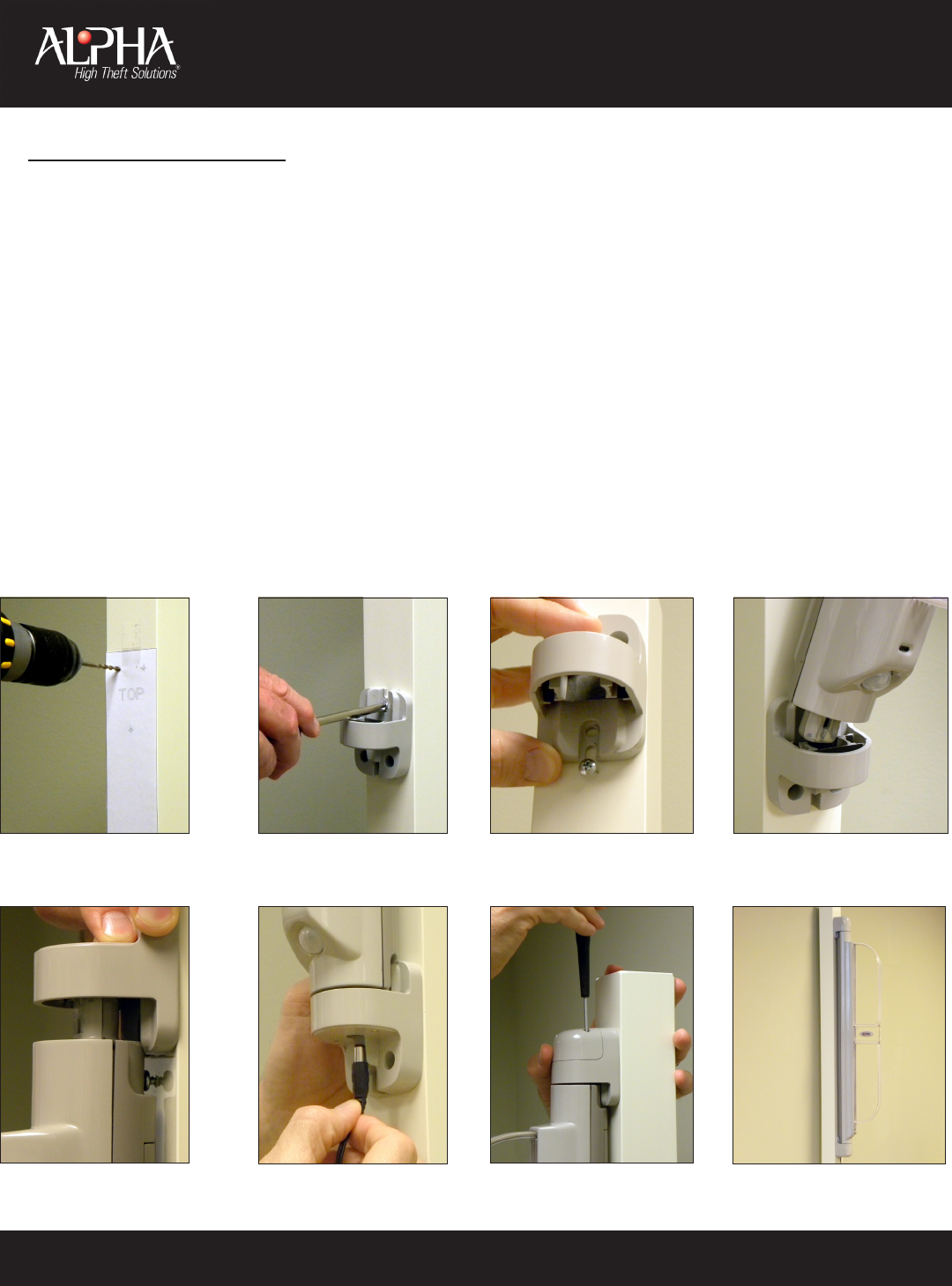 ALPHA
High Theft Solutions®

TOP