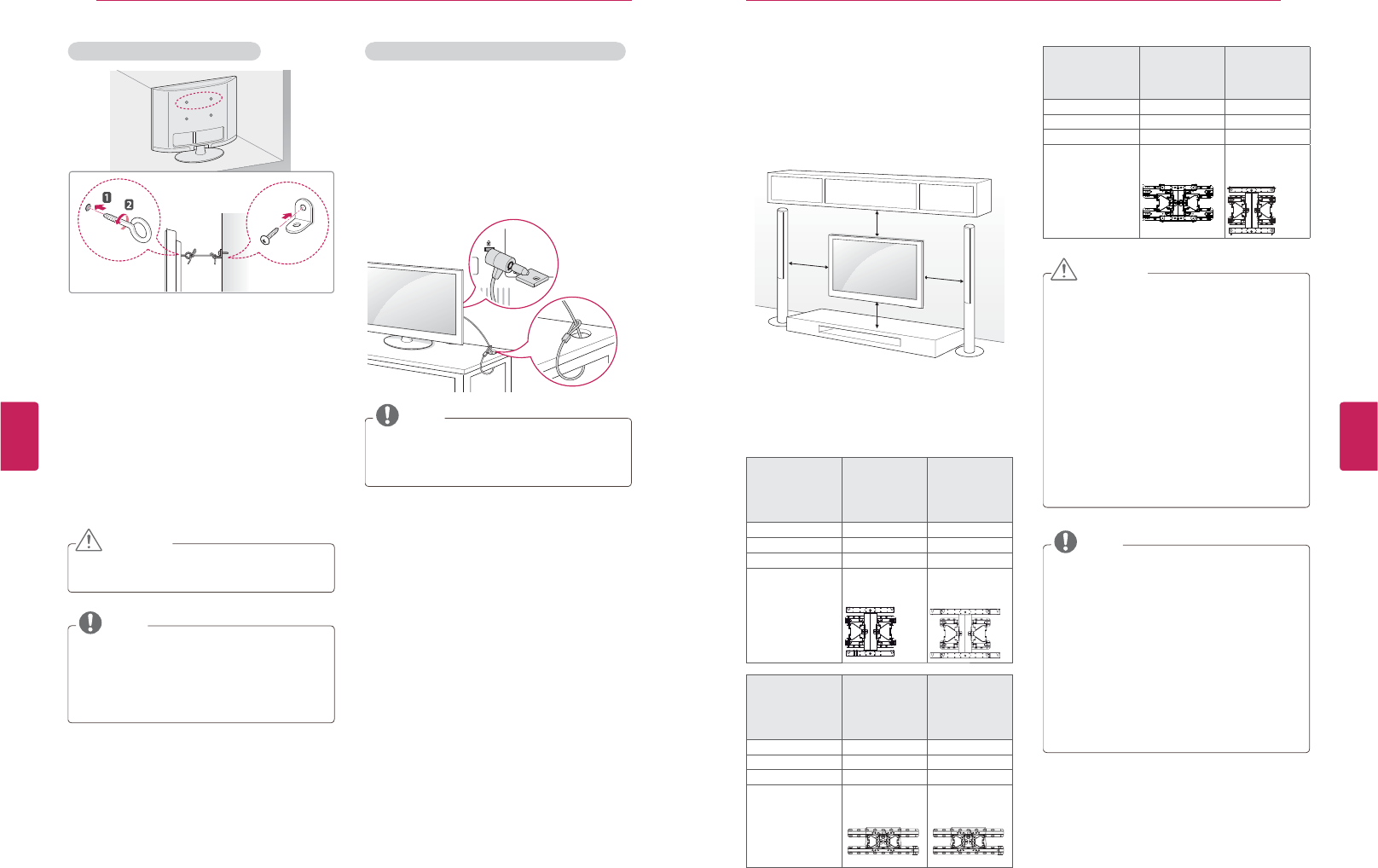 1

2