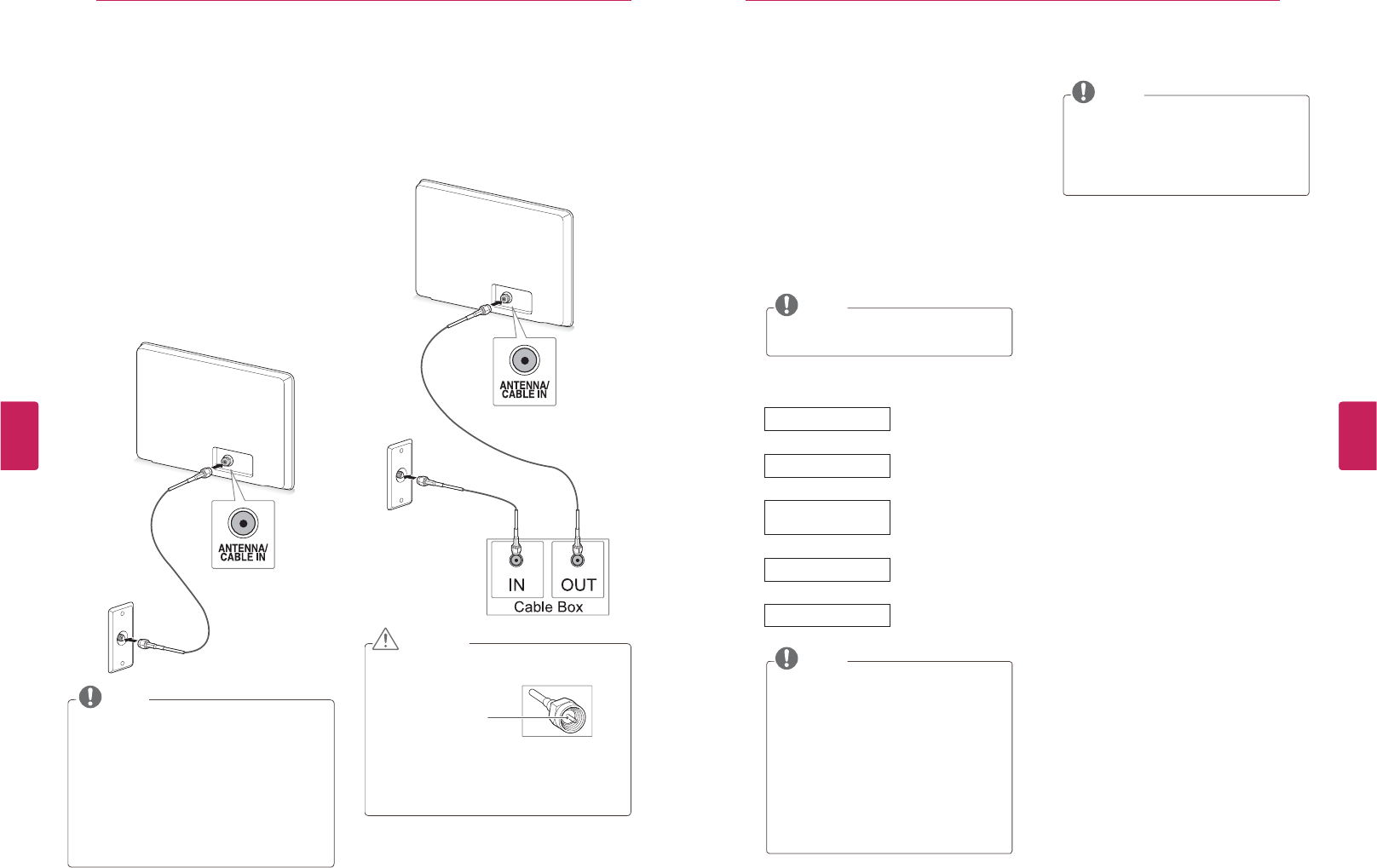 ANTENNA/
CABLE IN

ANTENNA/
CABLE IN

IN
OUT
Cable Box