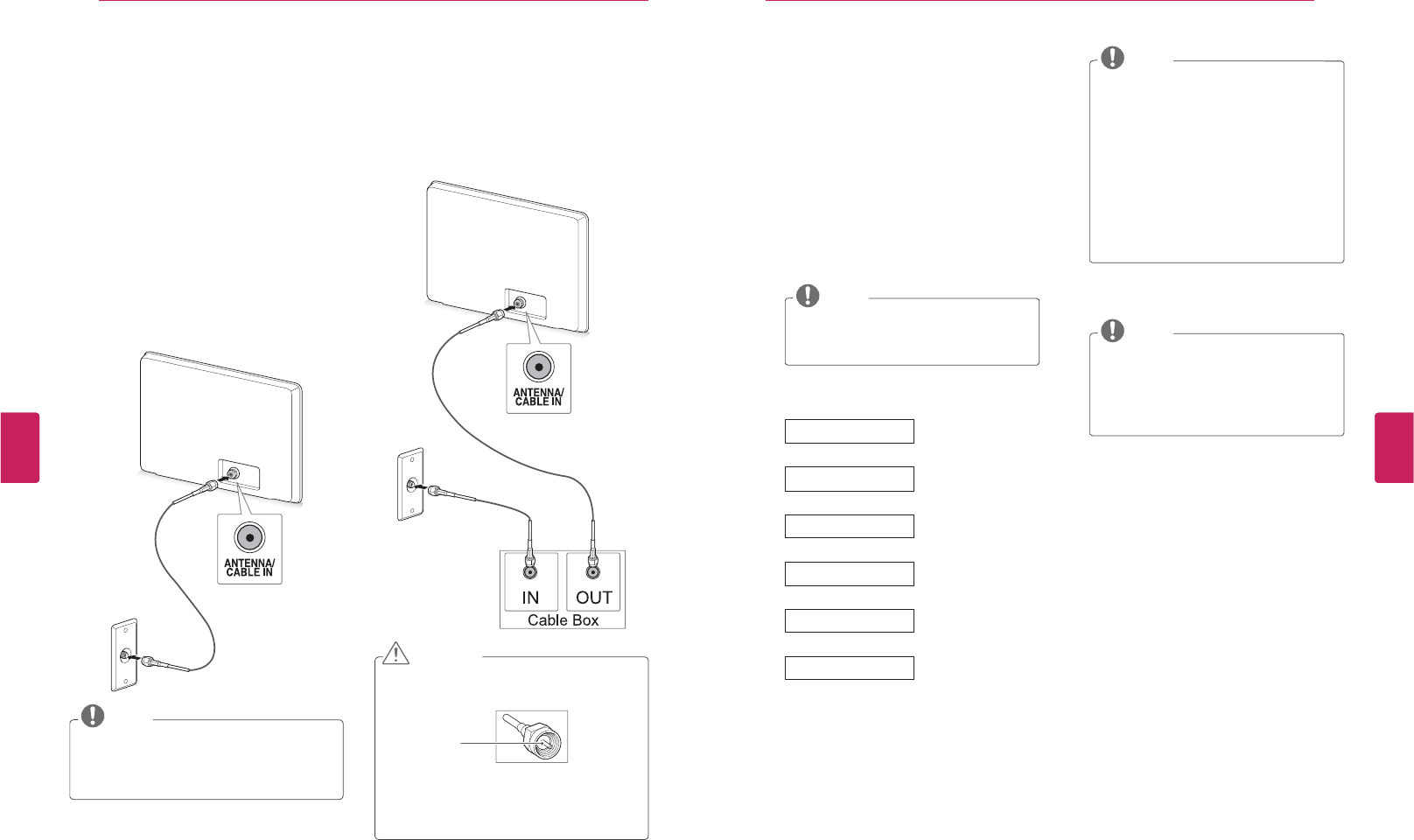 ANTENNA/ CABLE IN

ANTENNA/ CABLE IN

IN

OUT

Cable Box