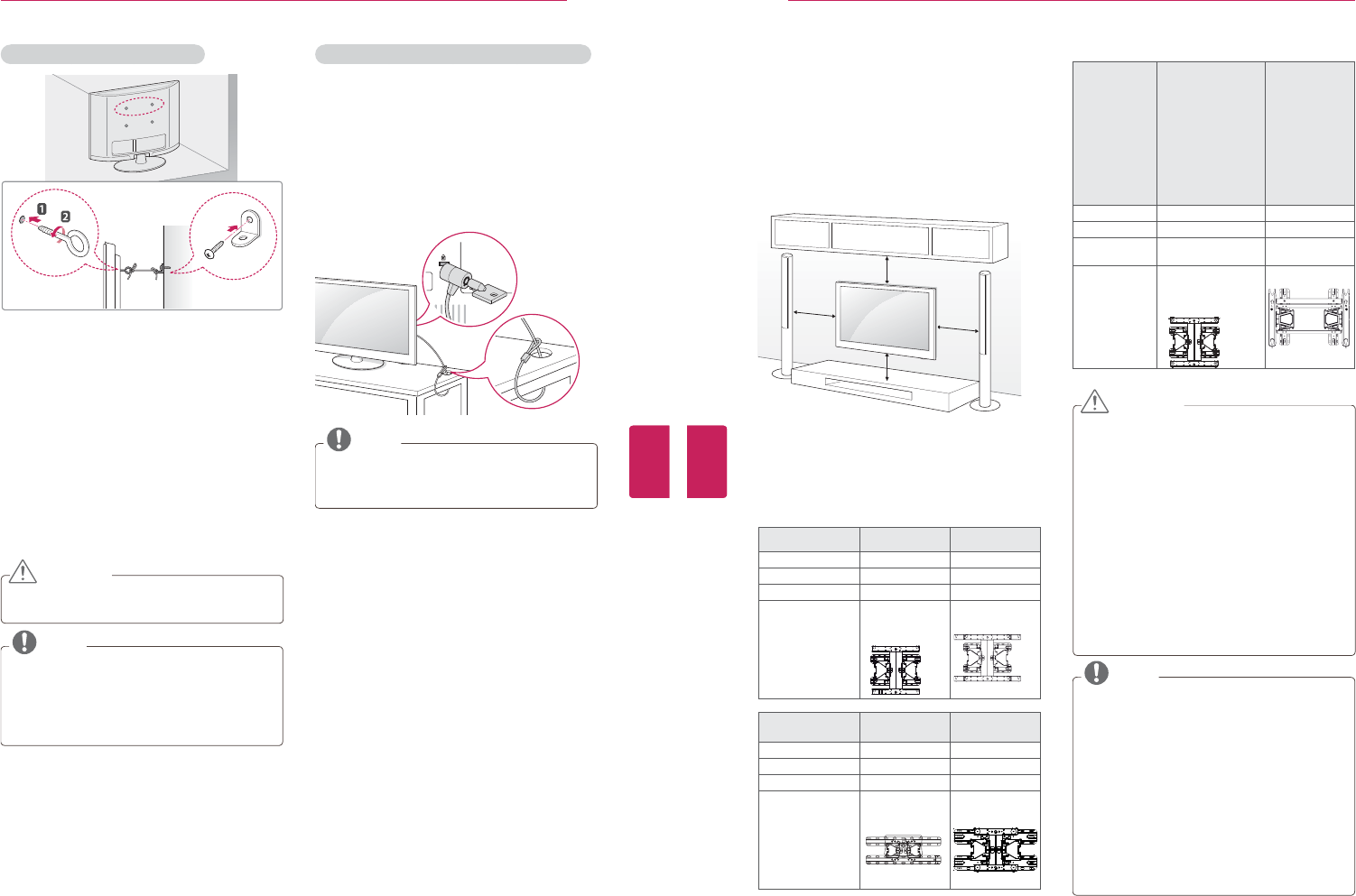 1
2