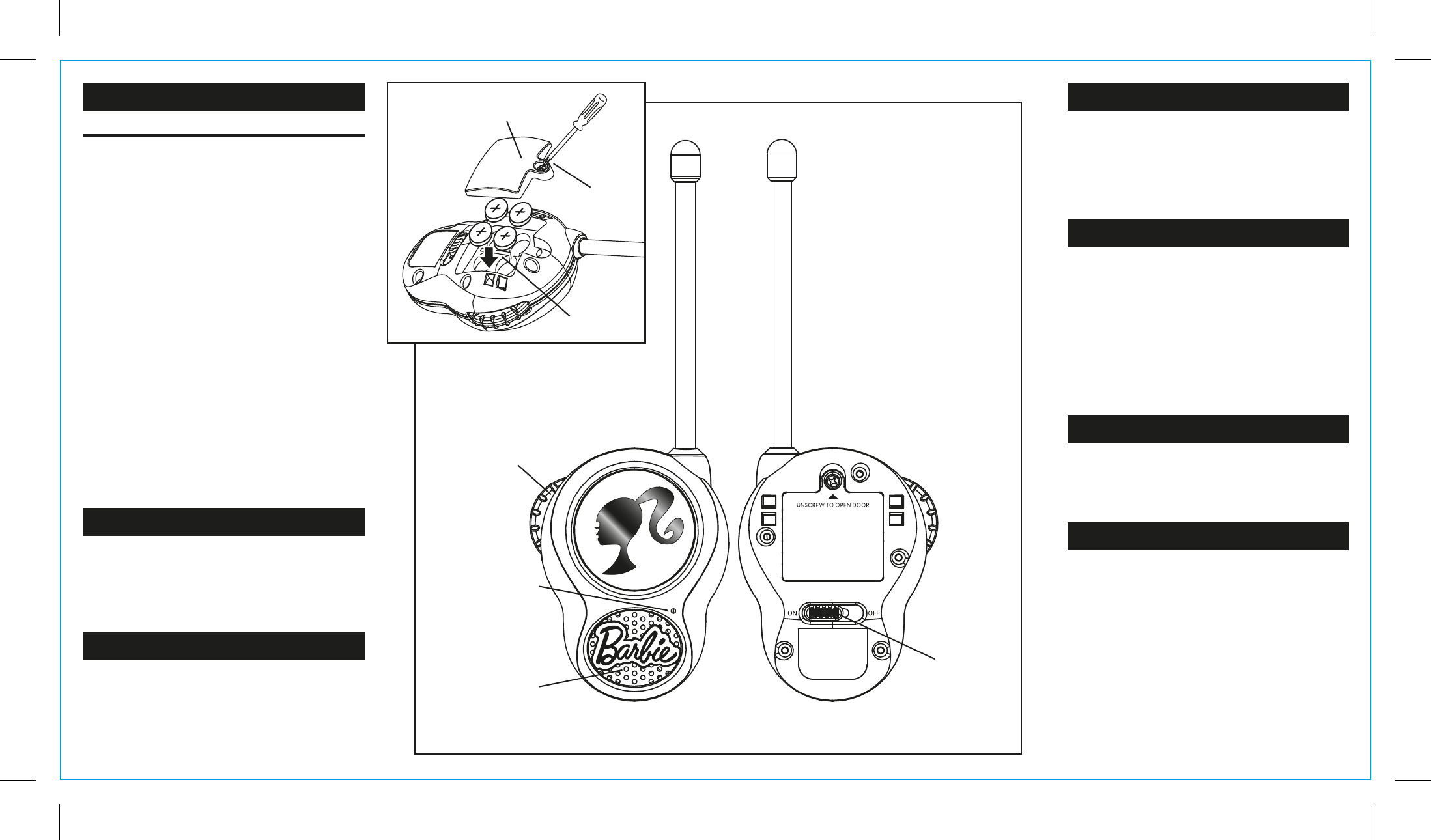 UNSCREW TO OPEN DOOR

ON

OFF

Barbie