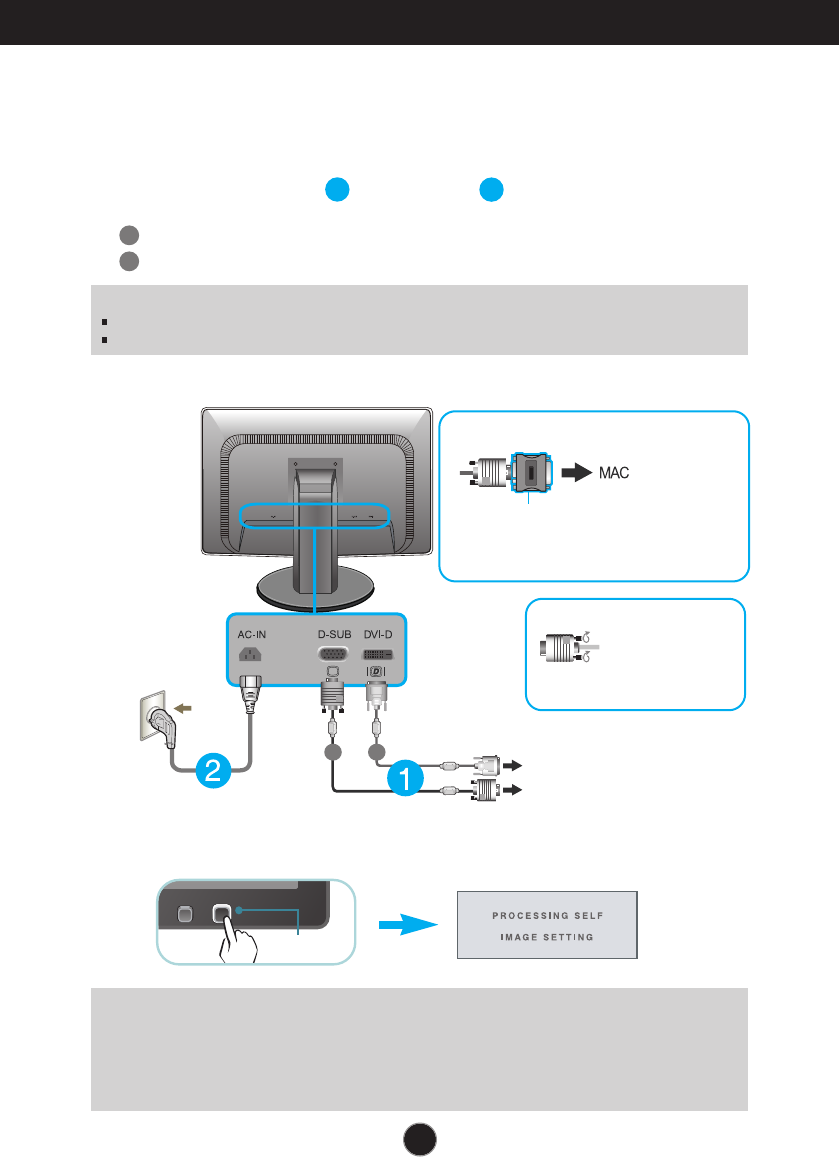 MAC

AC-IN

D-SUB

DVI-D

2

1

PROCESSING SELF
IMAGE SETTING