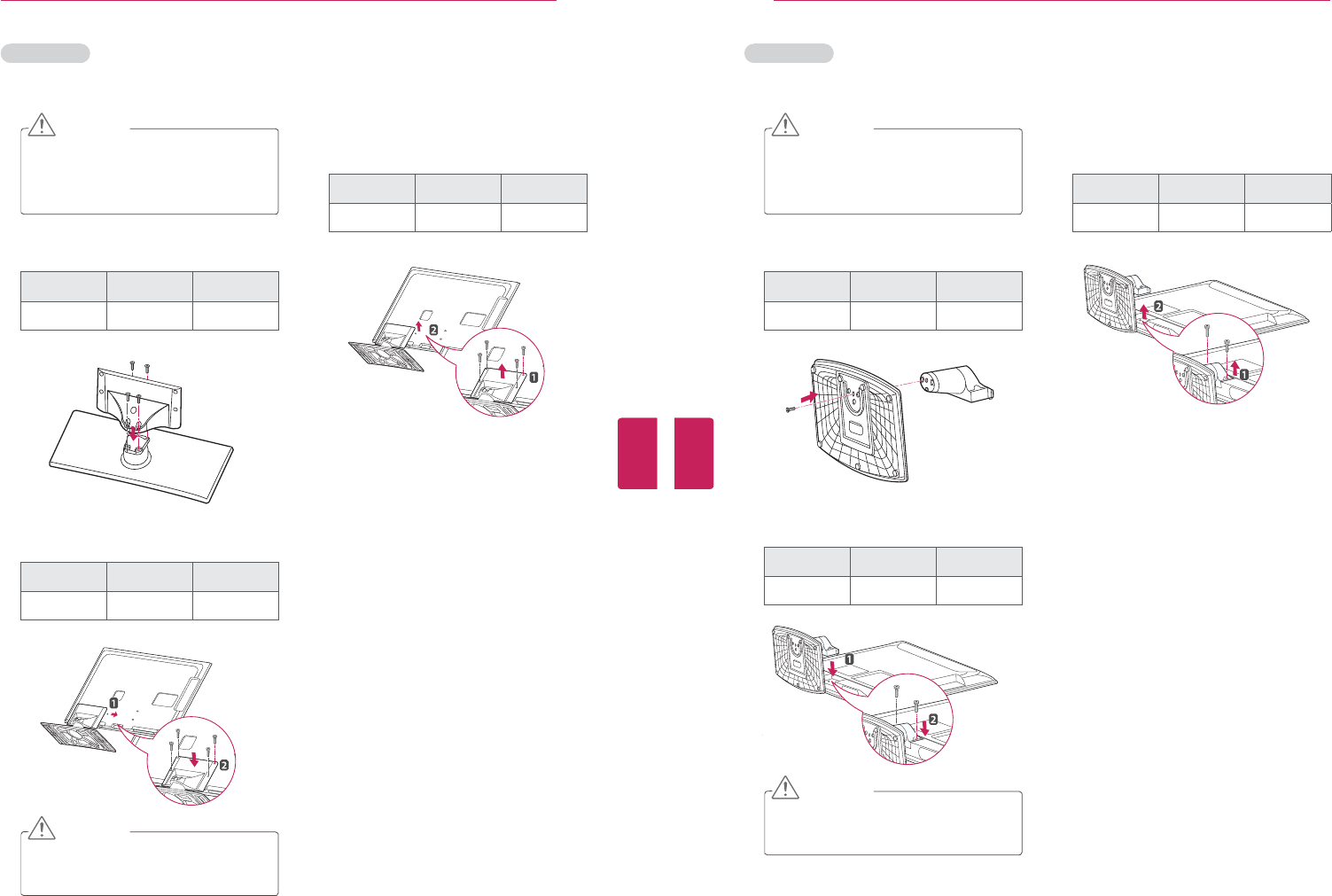 1

2

2

1

1

2

2

1