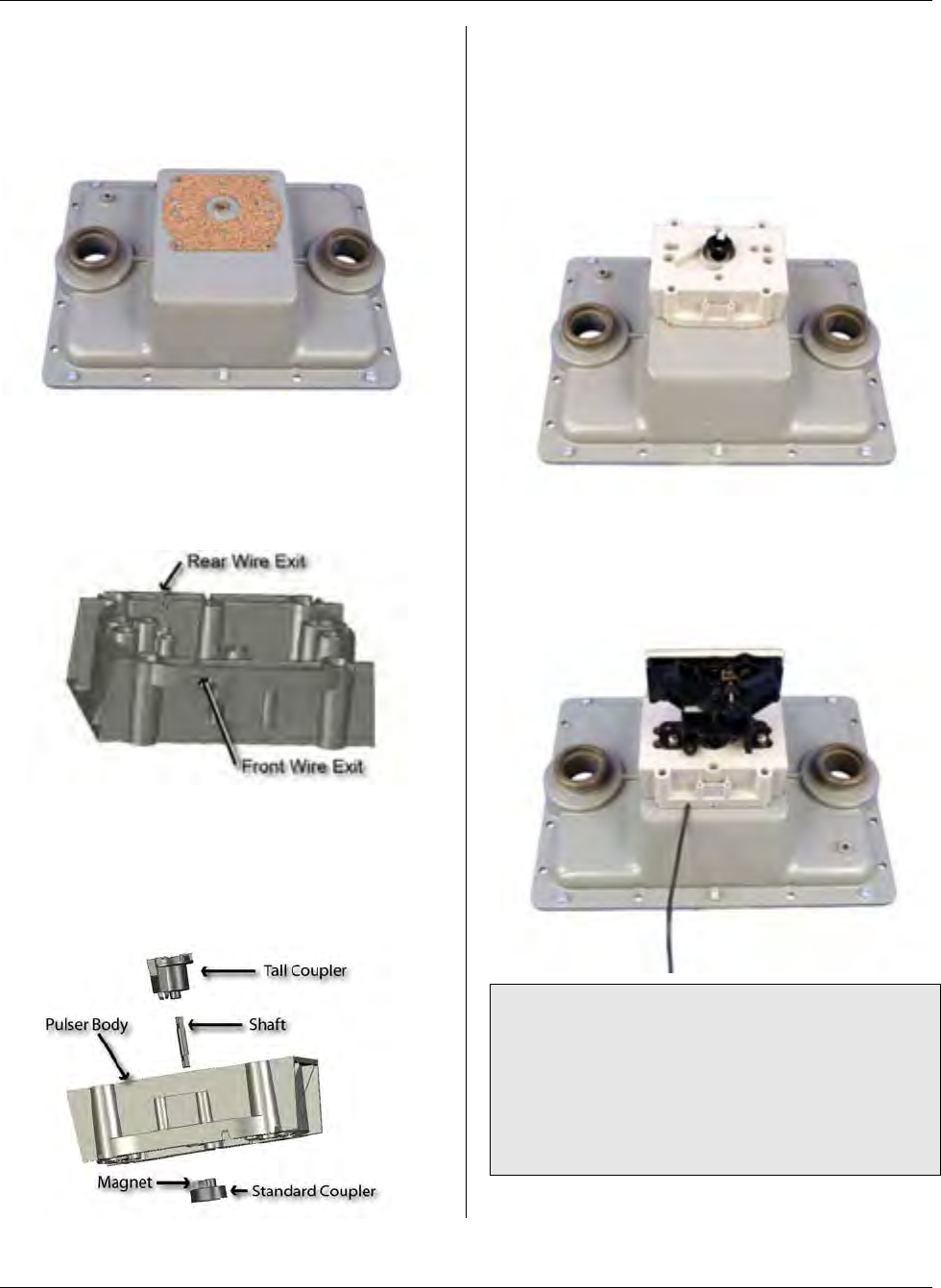 Rear Wire Exit

Front Wire Exit

Tall Coupler

Pulser Body

Shaft

Magnet

Standard Coupler