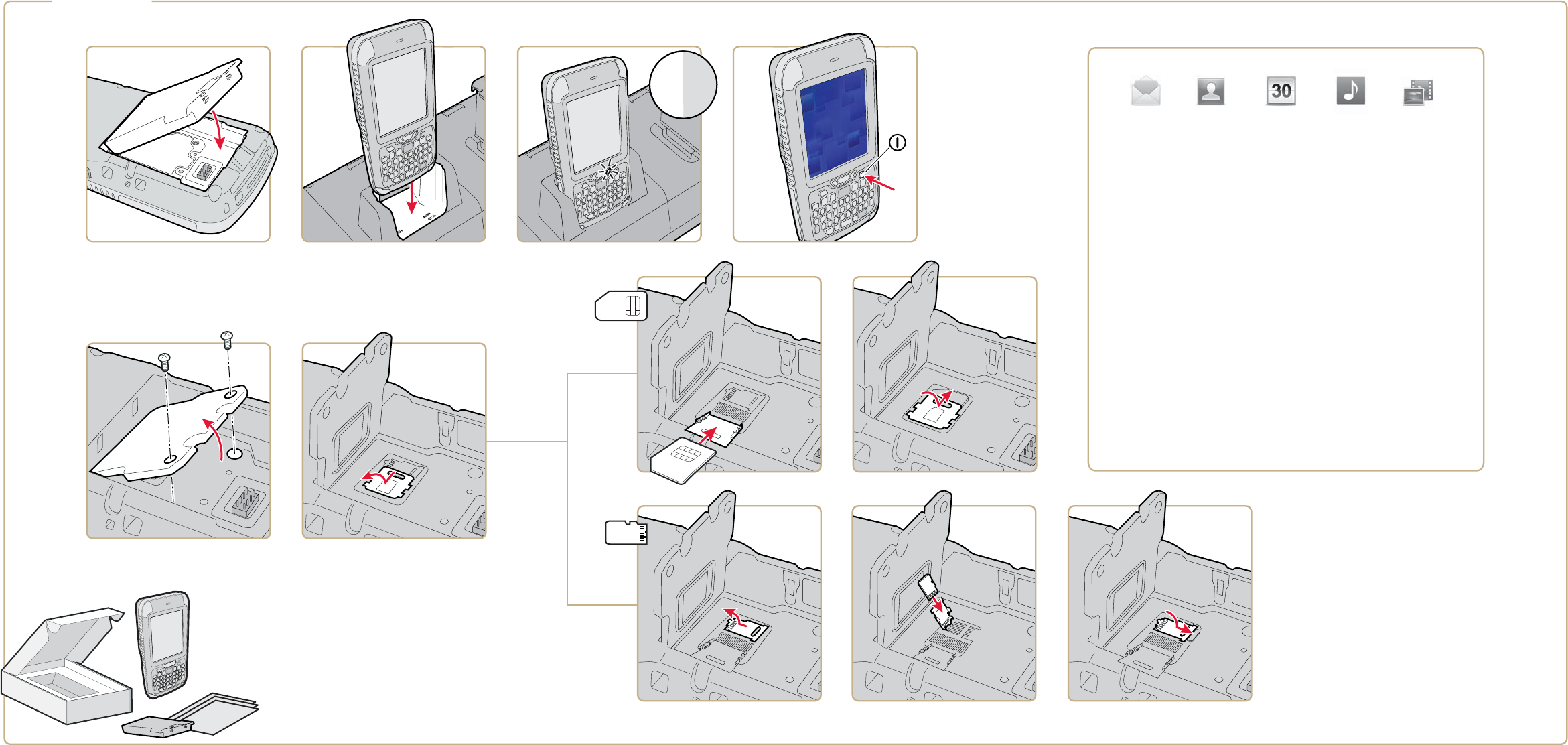 30