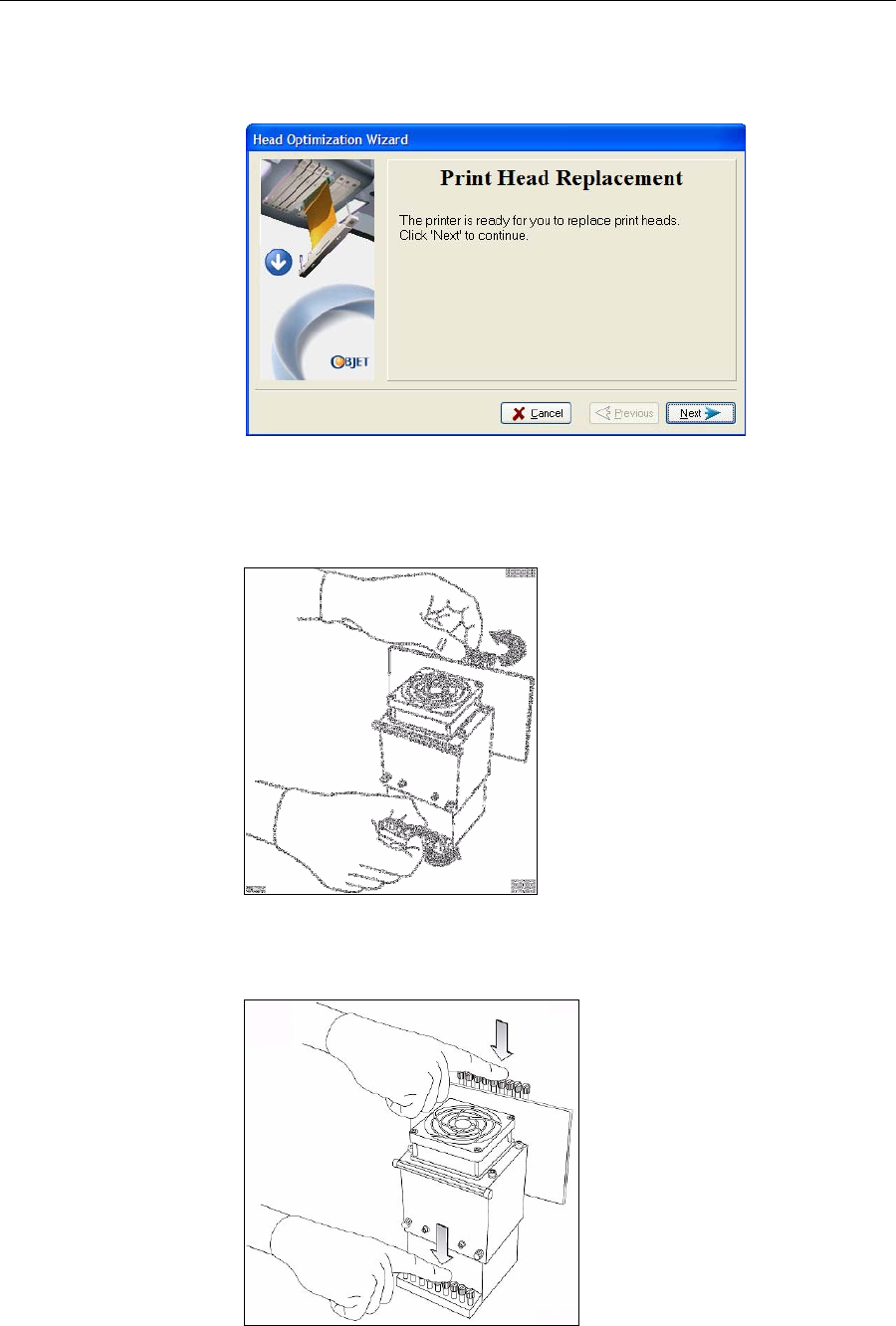 Head Optimization Wizard

Print Head Replacement

The printer is ready for you to replace print heads.
Click 'Next' to continue.

OBJET

Cancel

Previous

Next