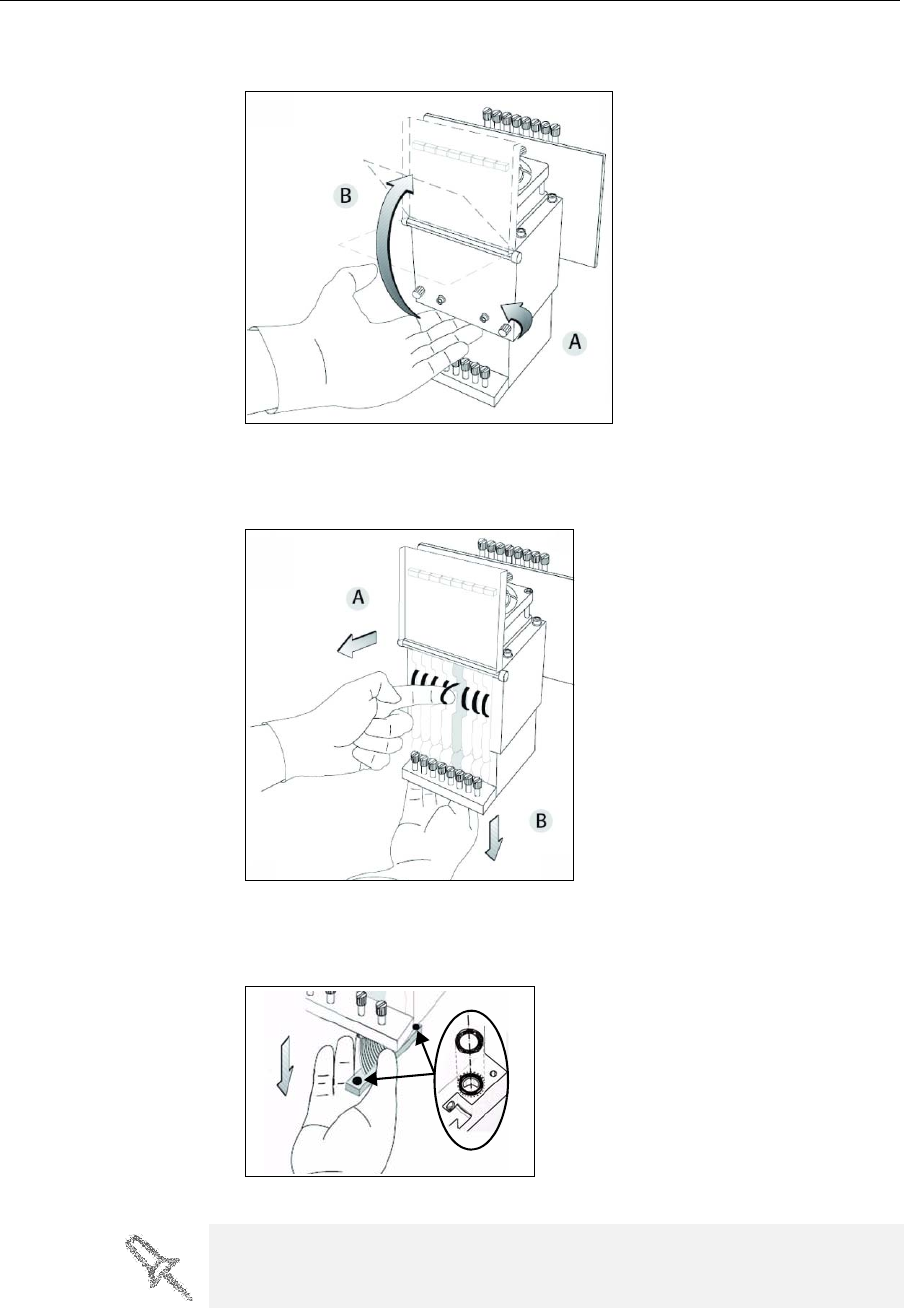 B

A

A

B