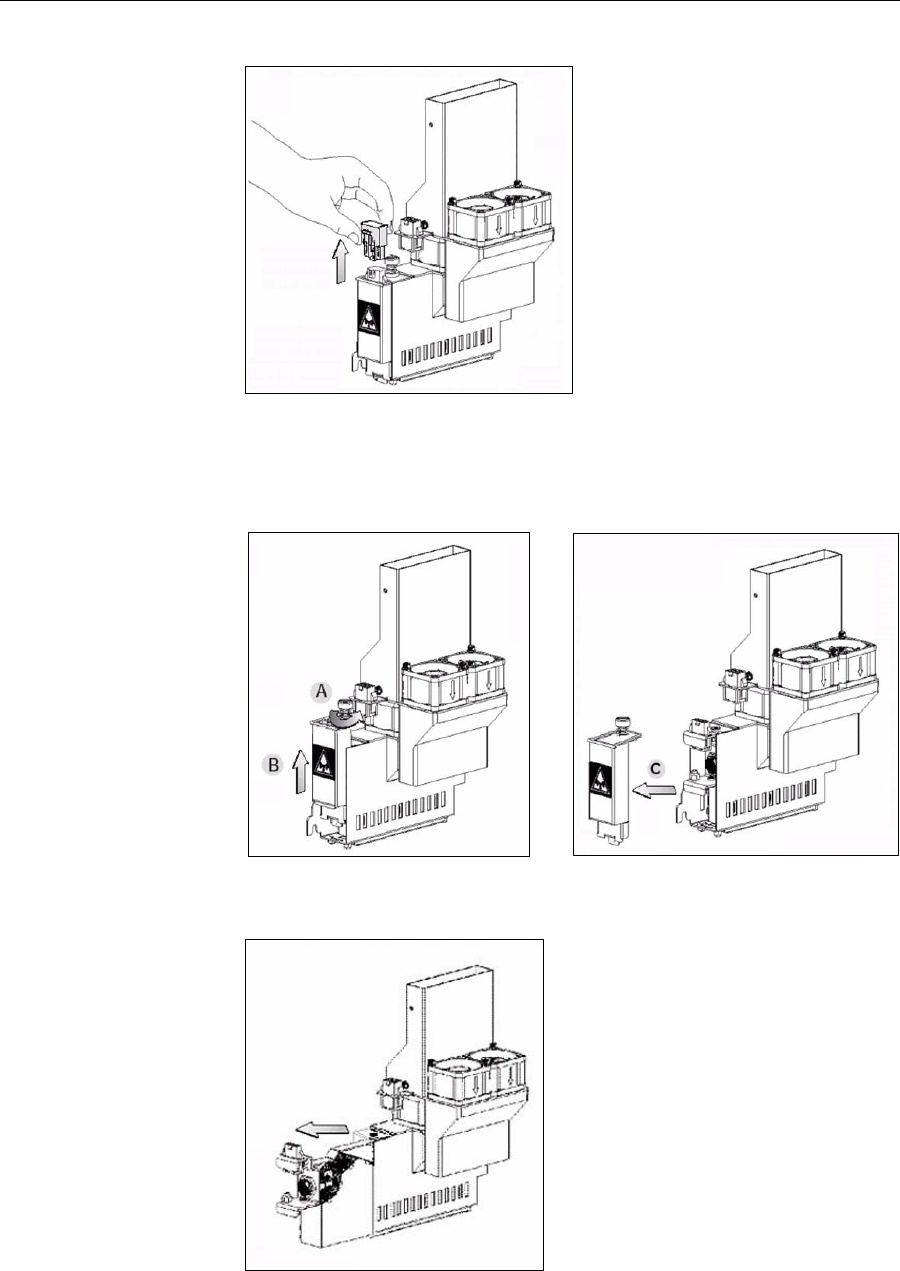 A

B

C