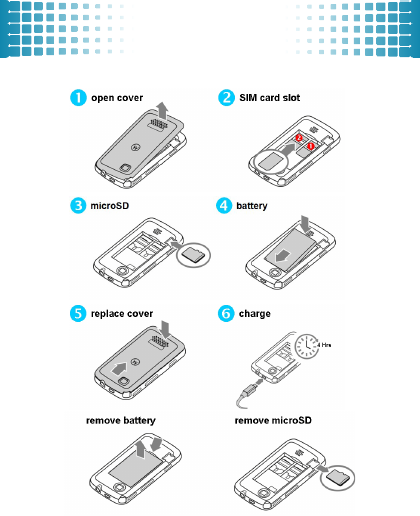 1 open cover

2 SIM card slot

2

1

3 microSD

4 battery

5 replace cover

6 charge

4 Hrs

remove battery

remove microSD