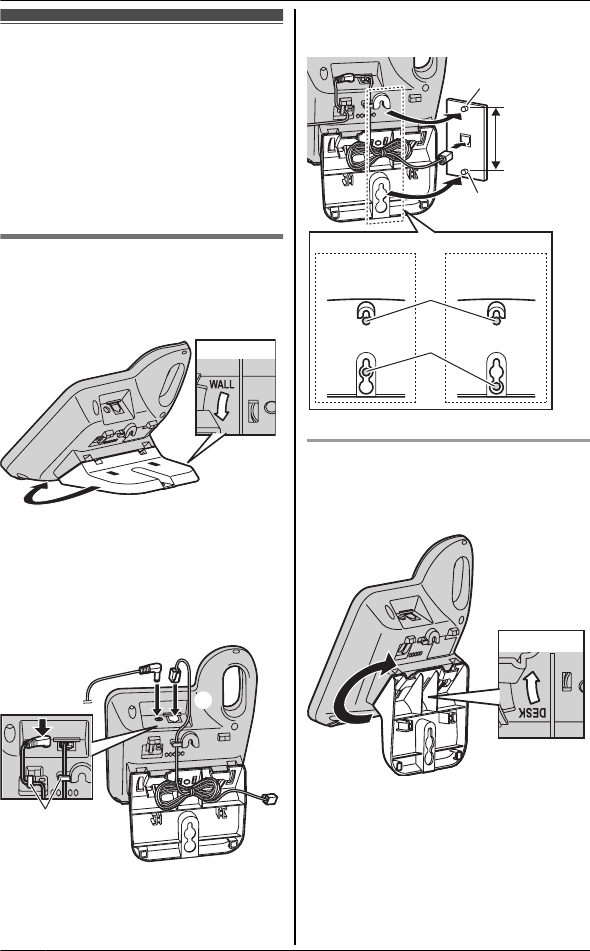 WALL

DESK