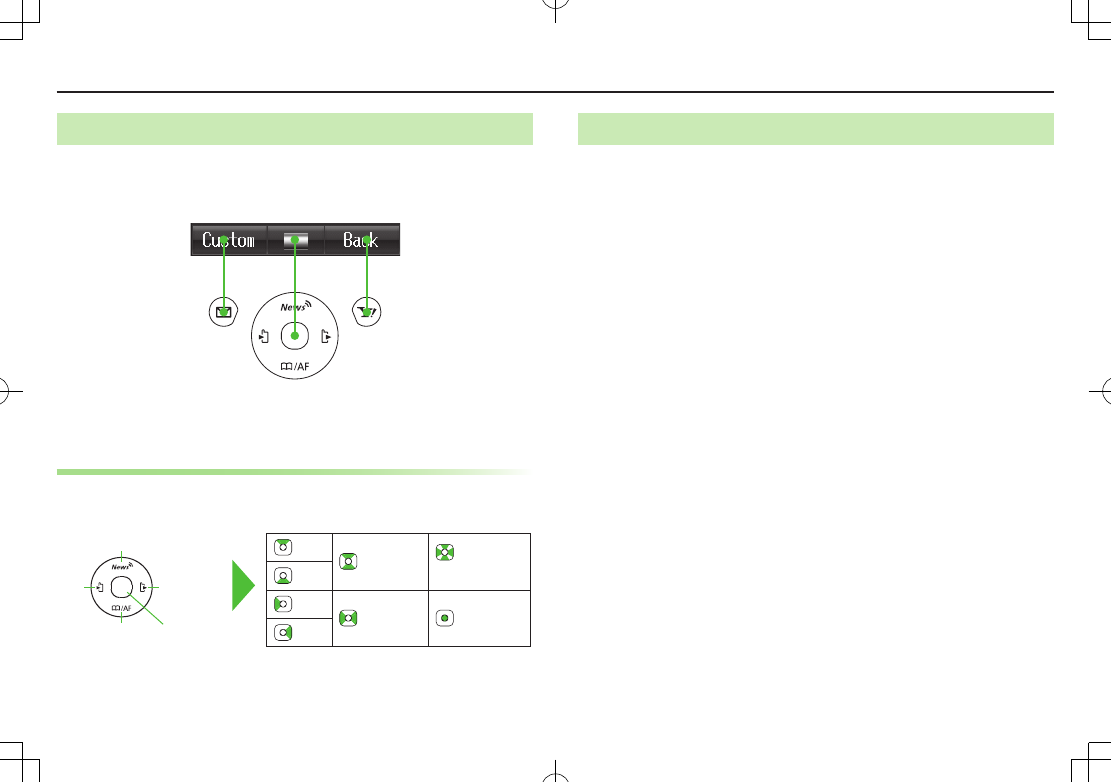 Custom

Back

News

/AF

News

/AF