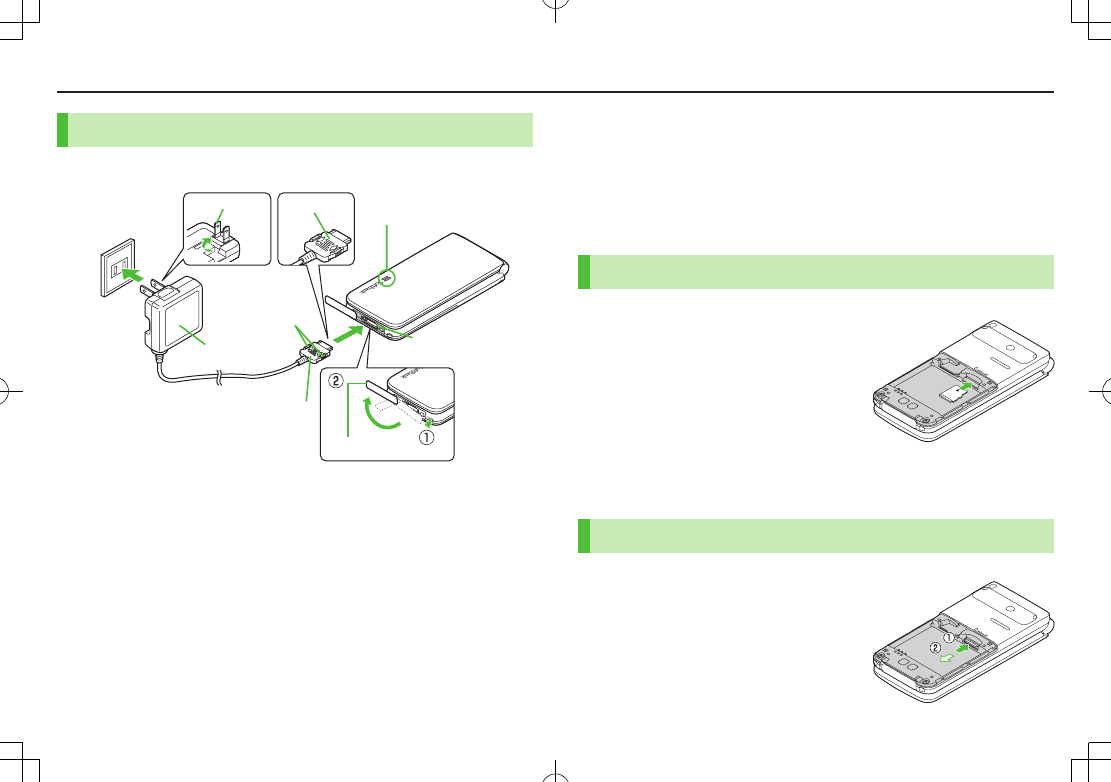 ②
①
①
②