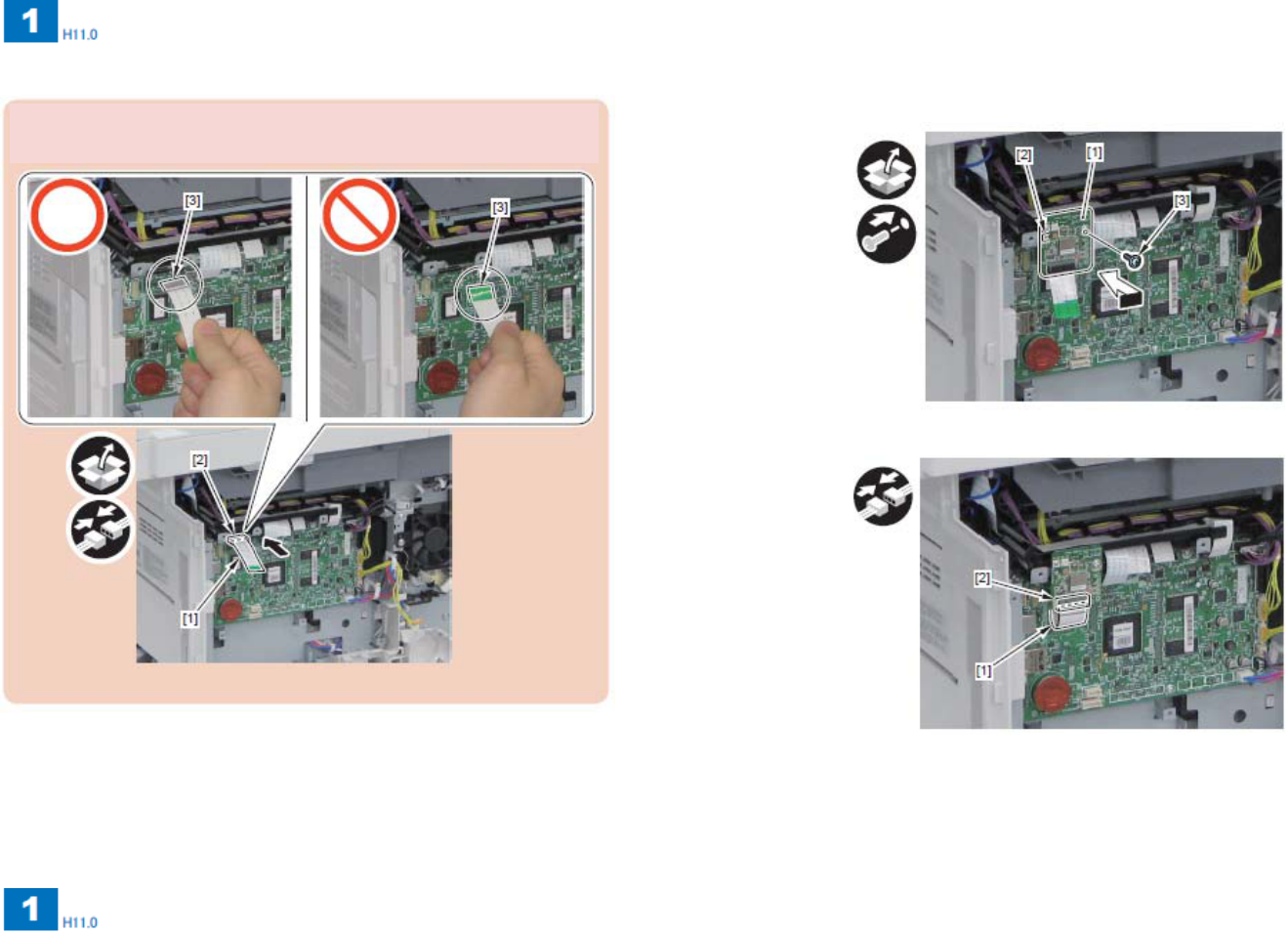 1 H11.0

[3]

[3]

[2]

[1]

[2] [1]

[3]

[2]

[1]

1 H11.0