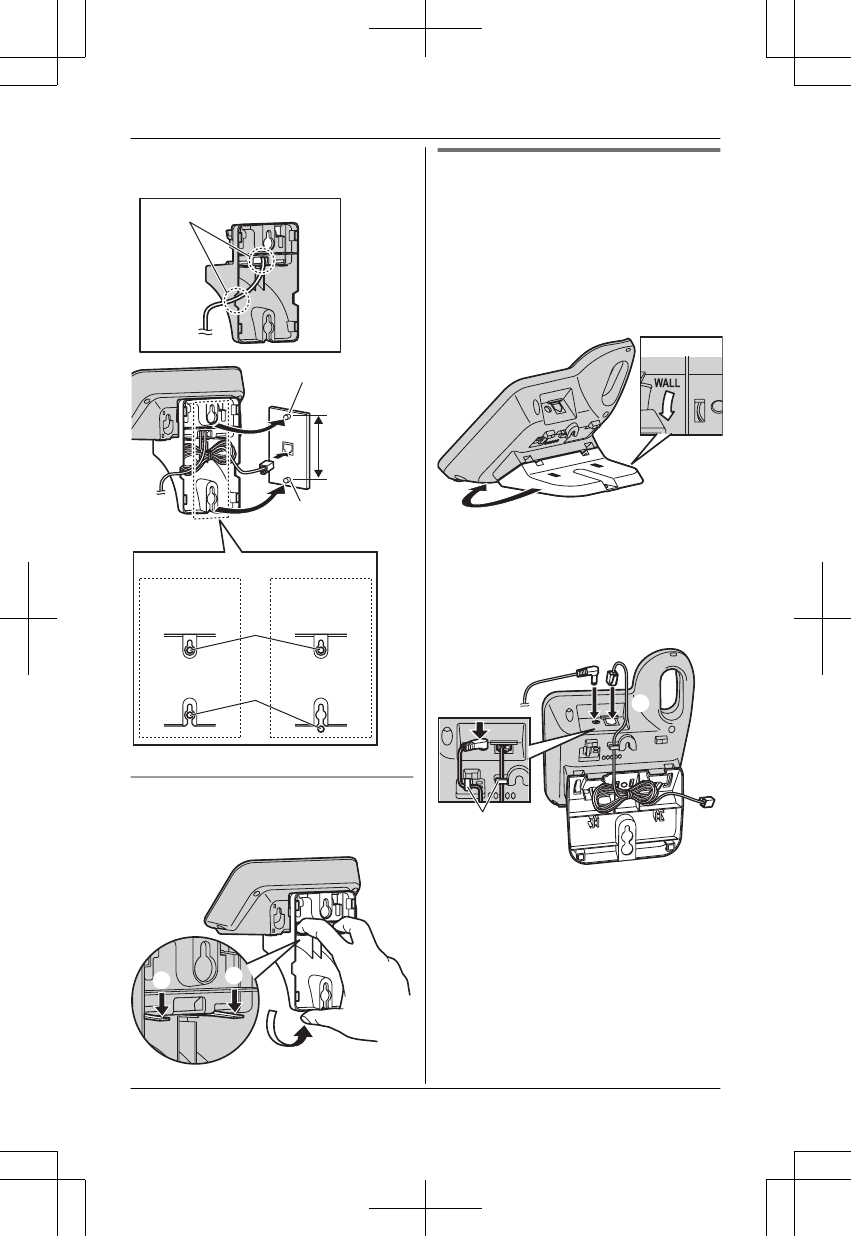 WALL