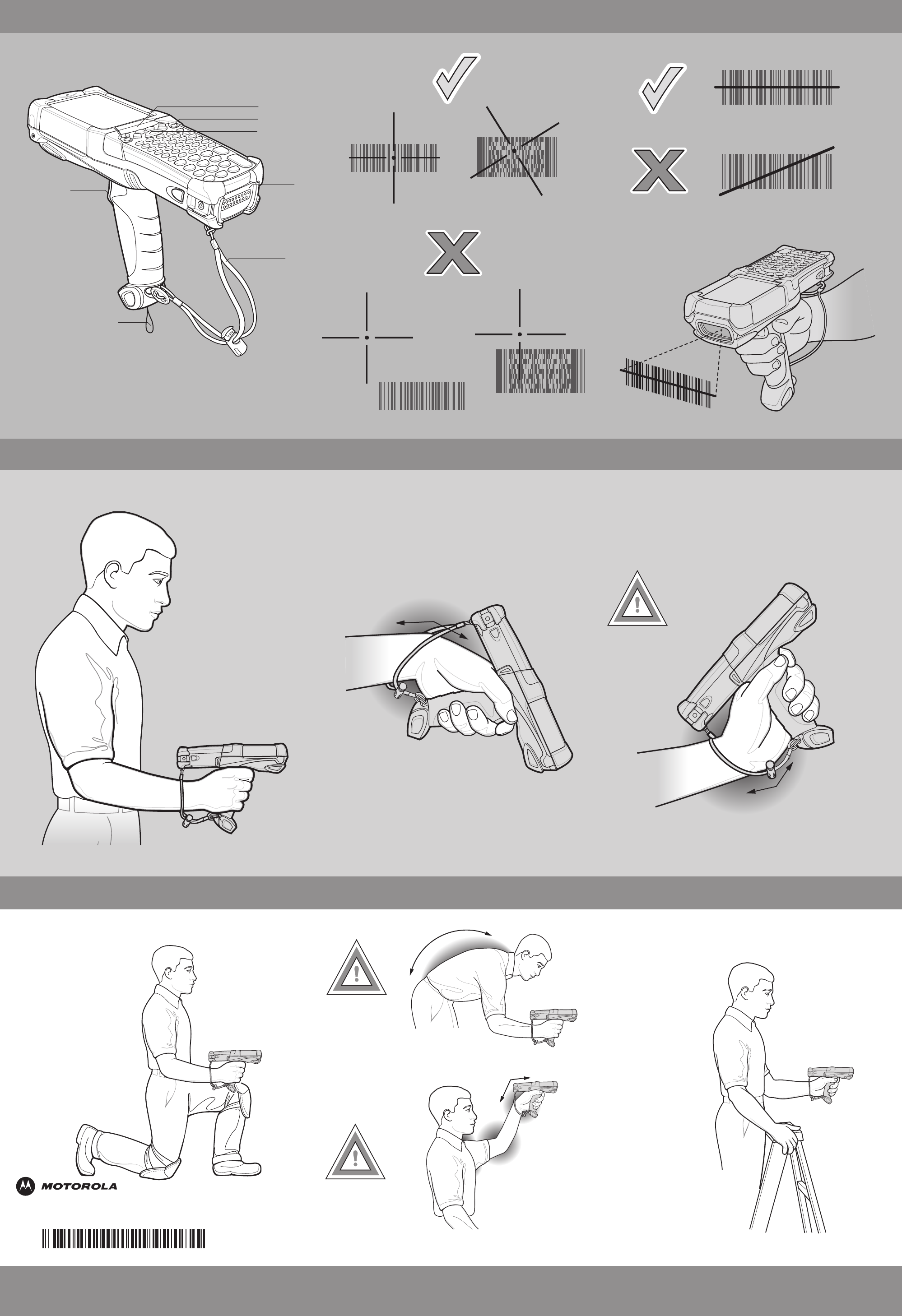 MOTOROLA