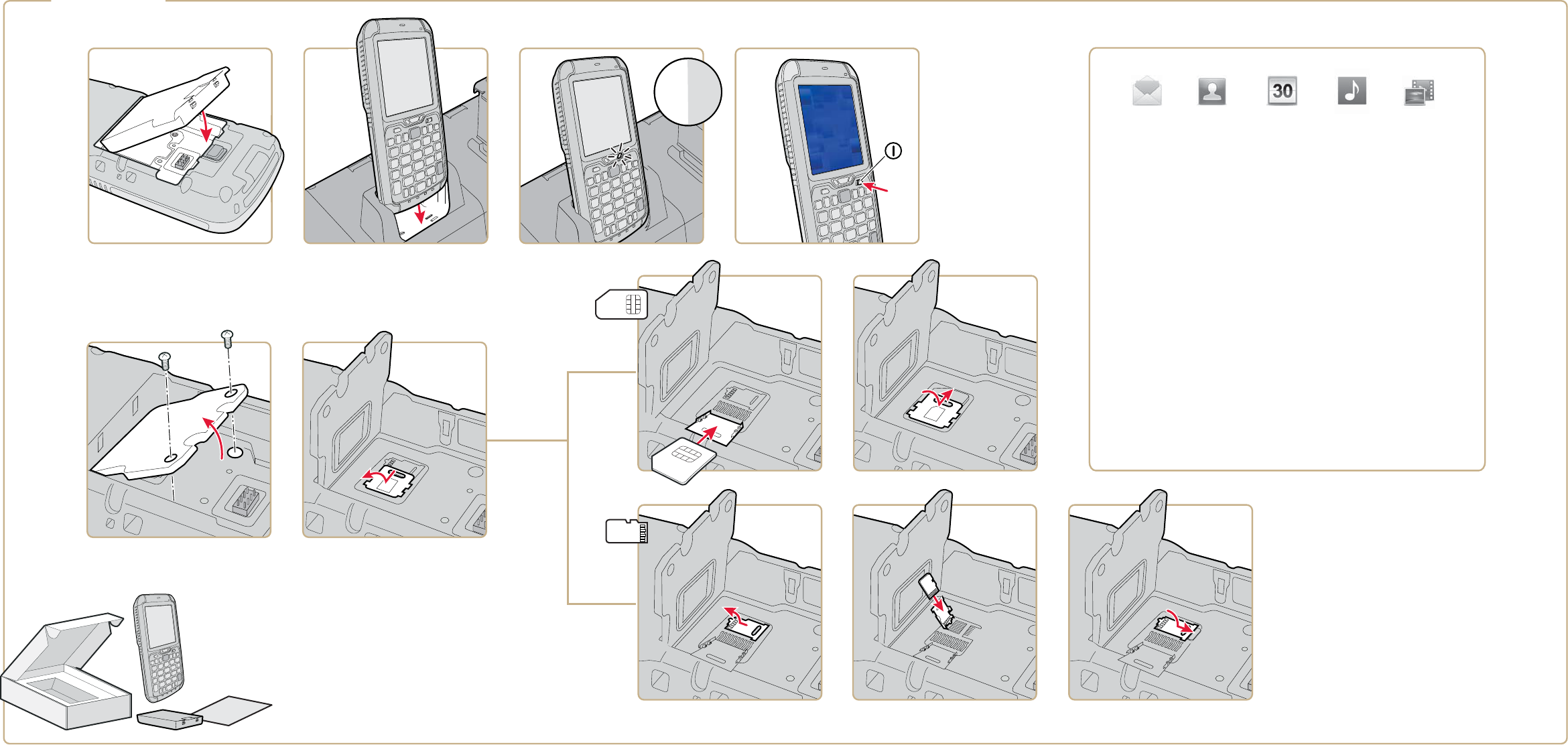 30