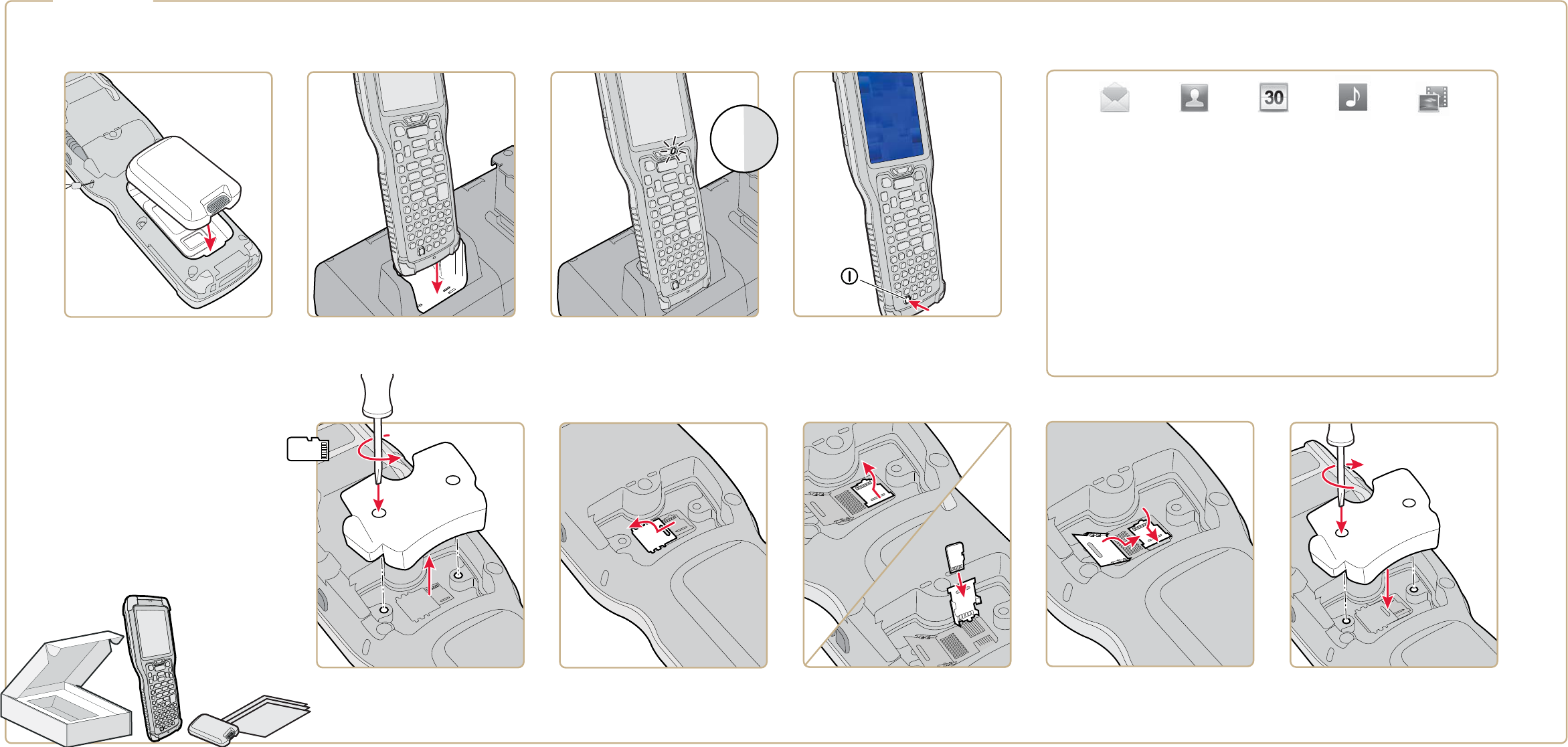 30