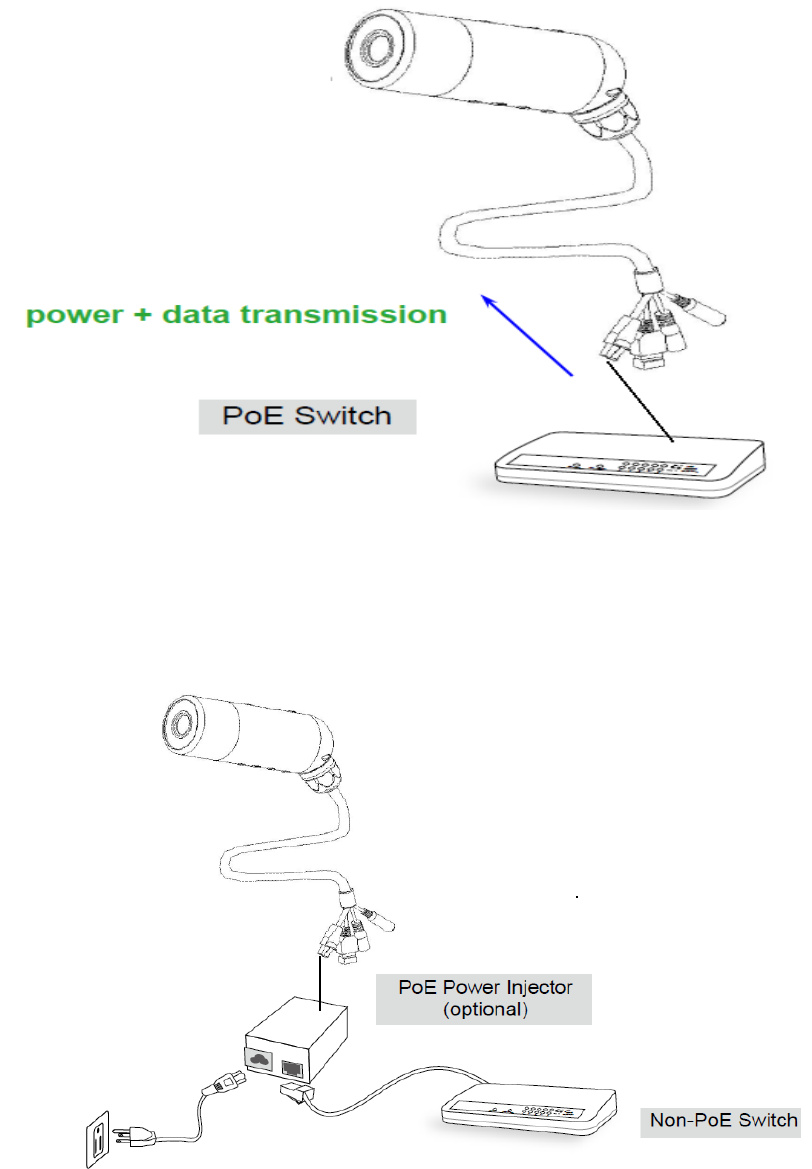 power + data transmission

PoE Switch

PoE Power Injector
(optional)

Non-PoE Switch