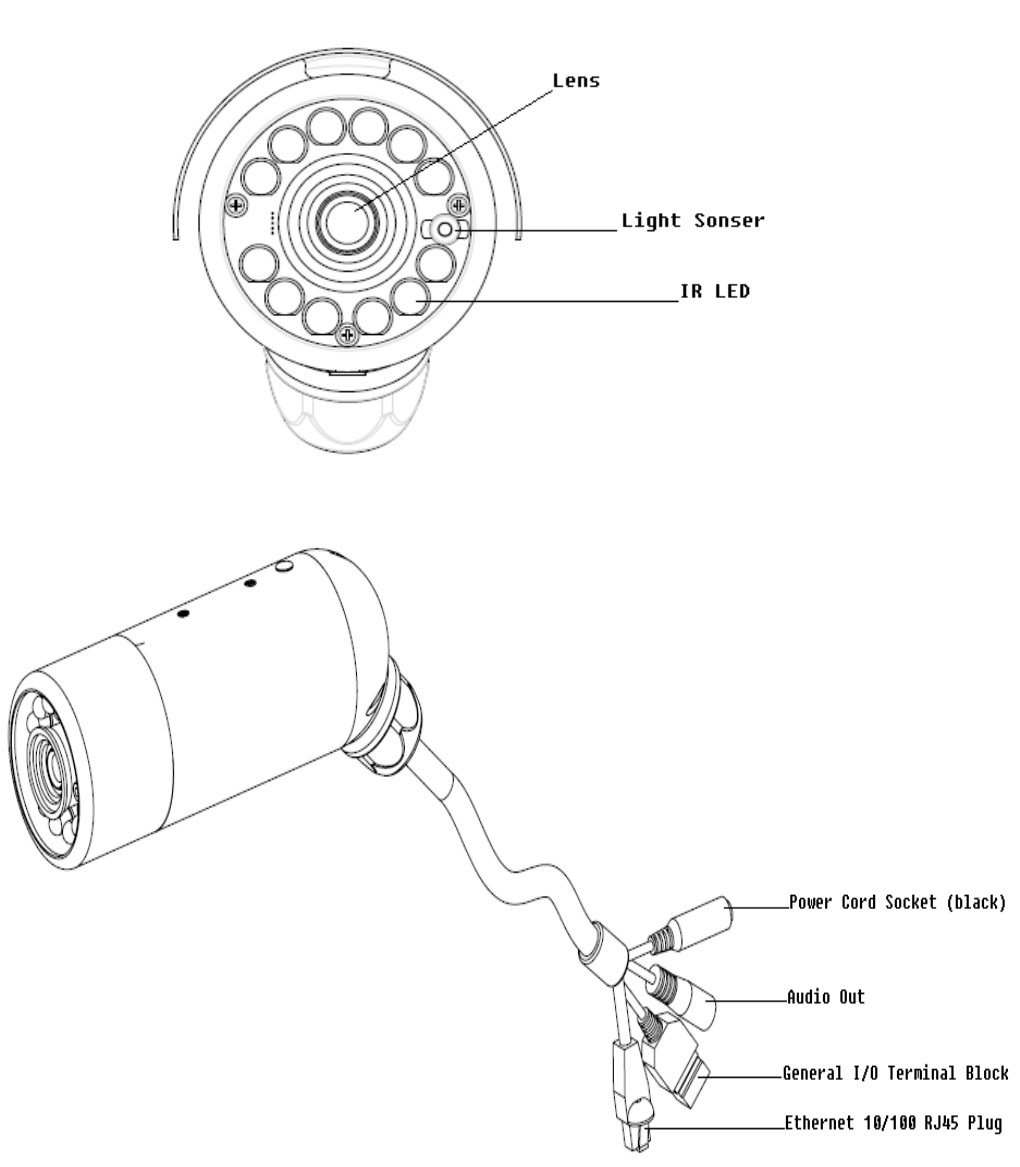 Lens

Light Sonser

IR LED

Power Cord Socket (black)

Audio Out

General I/O Terminal Block

Ethernet 10/100 RJ45 Plug