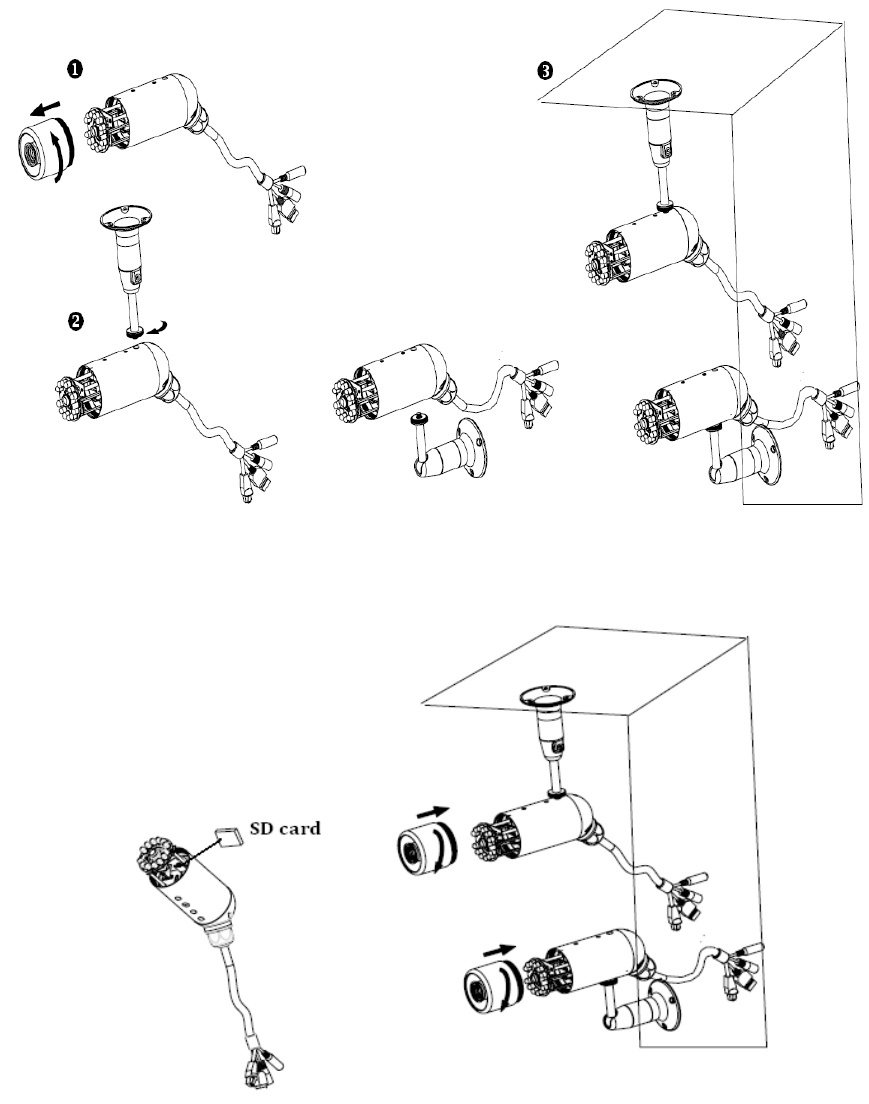 ❶

❷

❸

SD card