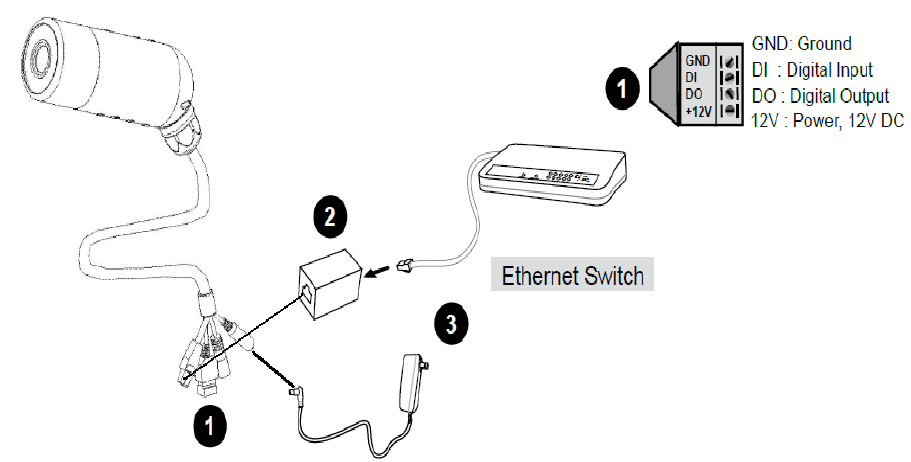 1

GND
DI
DO
+12V

GND: Ground
DI : Digital Input
DO : Digital Output
12V : Power, 12V DC

2

Ethernet Switch

3

1