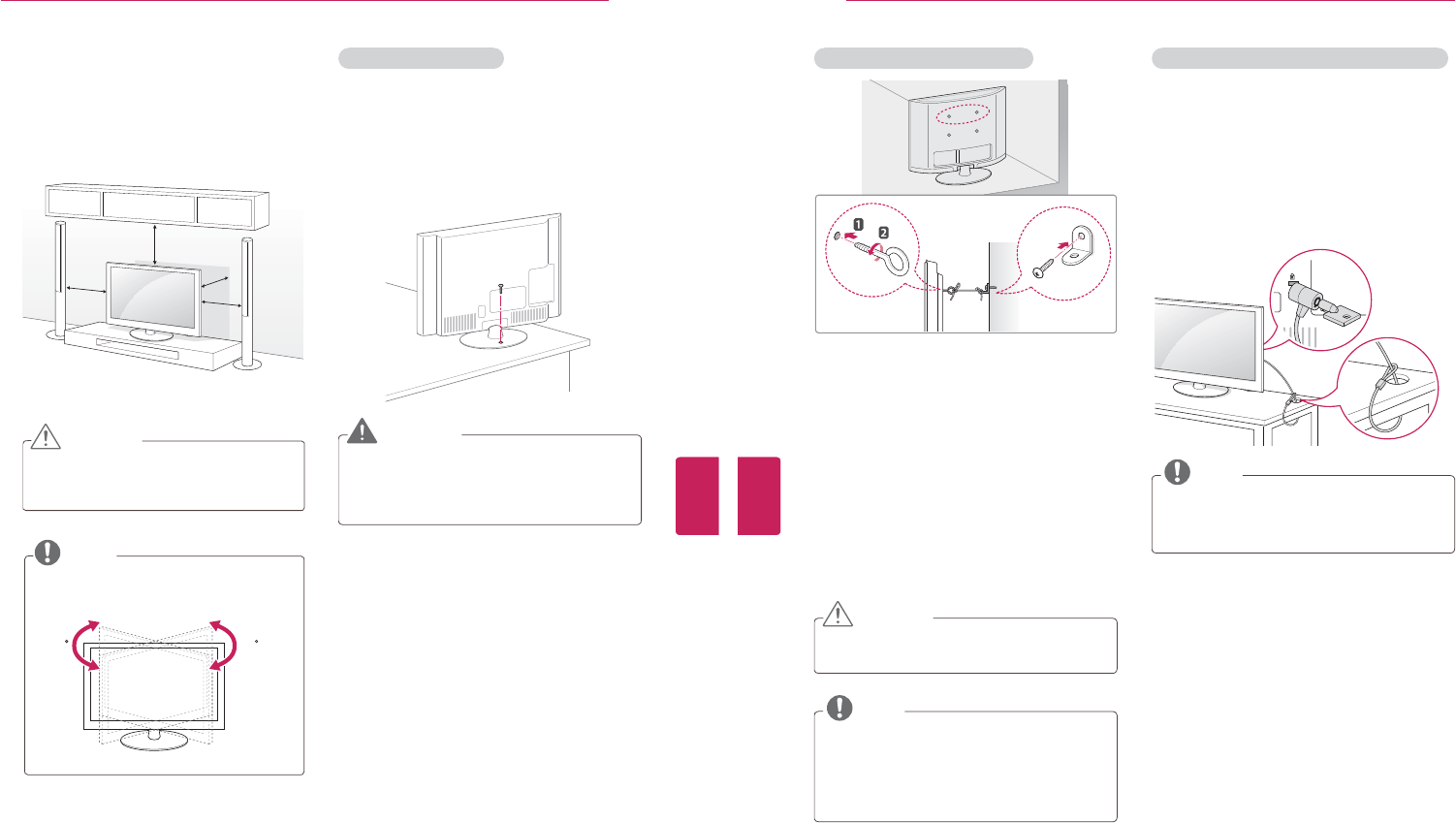 1

2