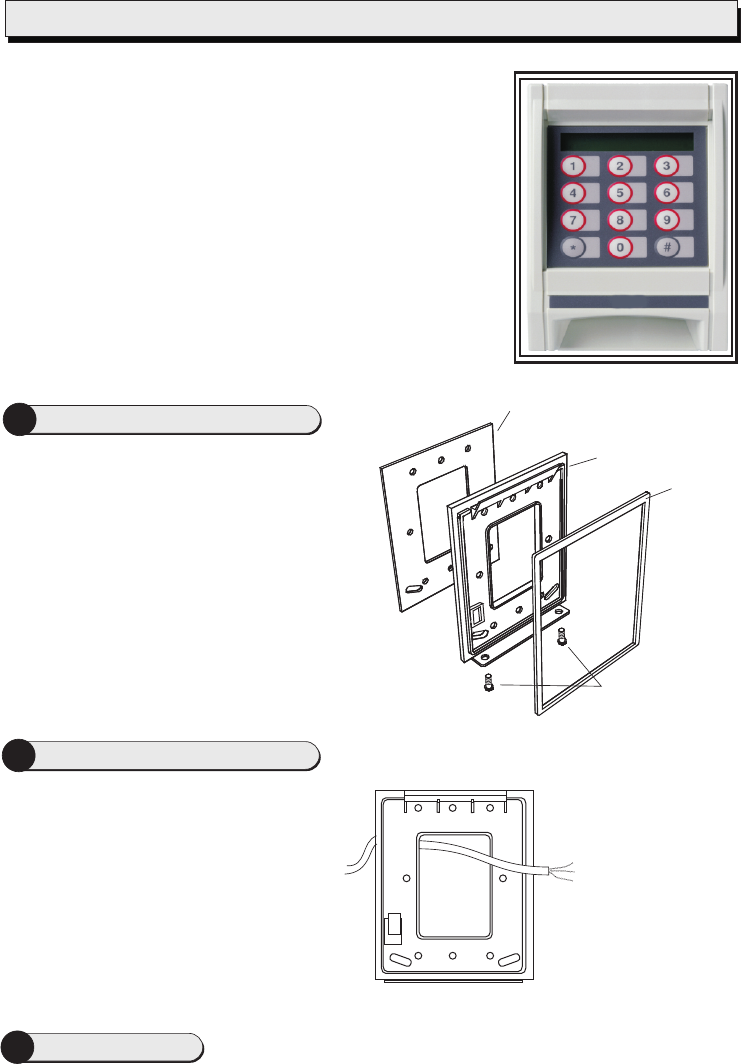 1 2 3
4 5 6
7 8 9
* 0 #