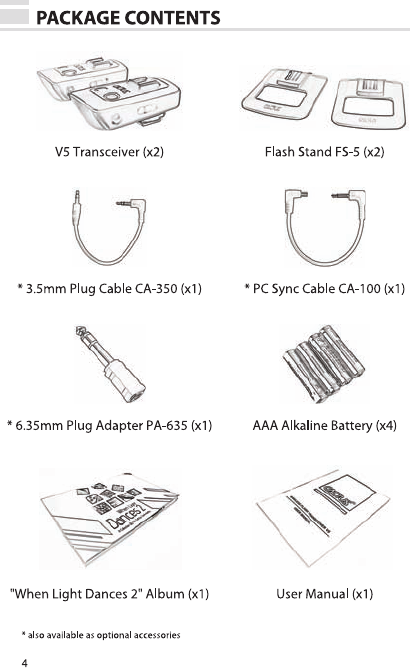 PACKAGE CONTENTS

V5 Transceiver (x2)

Flash Stand FS-5 (x2)

* 3.5mm Plug Cable CA-350 (x1)

* PC Sync Cable CA-100 (x1)

* 6.35mm Plug Adapter PA-635 (x1)

AAA Alkaline Battery (x4)

When Light Dances 2

"When Light Dances 2" Album (x1)

User Manual (x1)

* also available as optional accessories

4