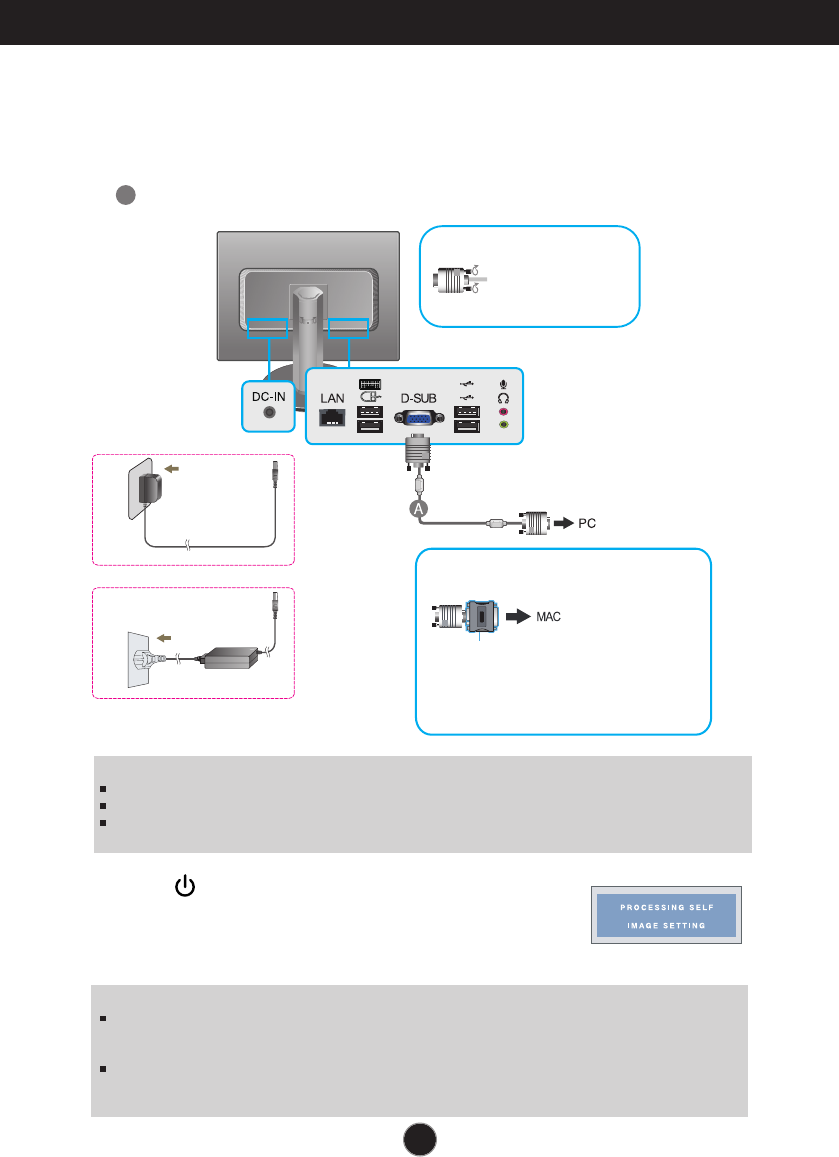 DC-IN

LAN

D-SUB

A

PC

MAC

PROCESSING SELF
IMAGE SETTING