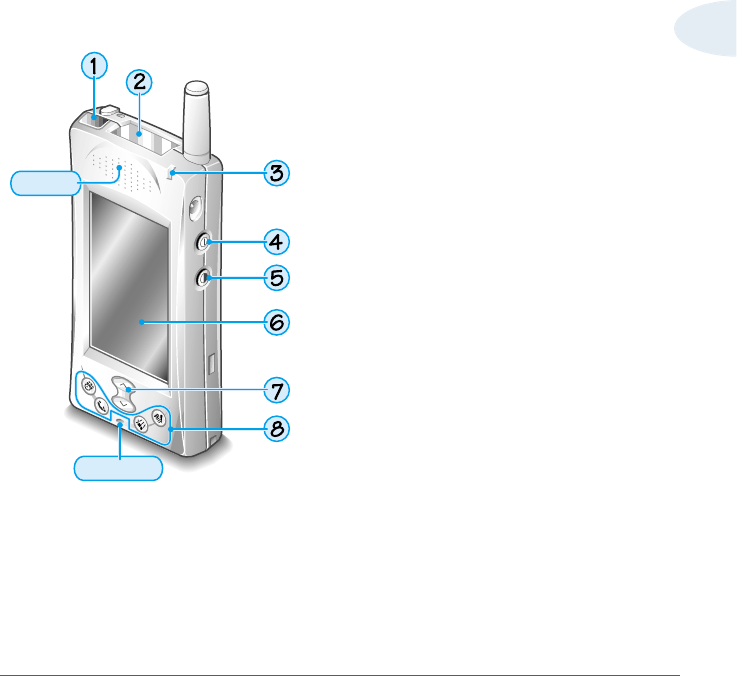 1
2
3
4
5
6
7
8