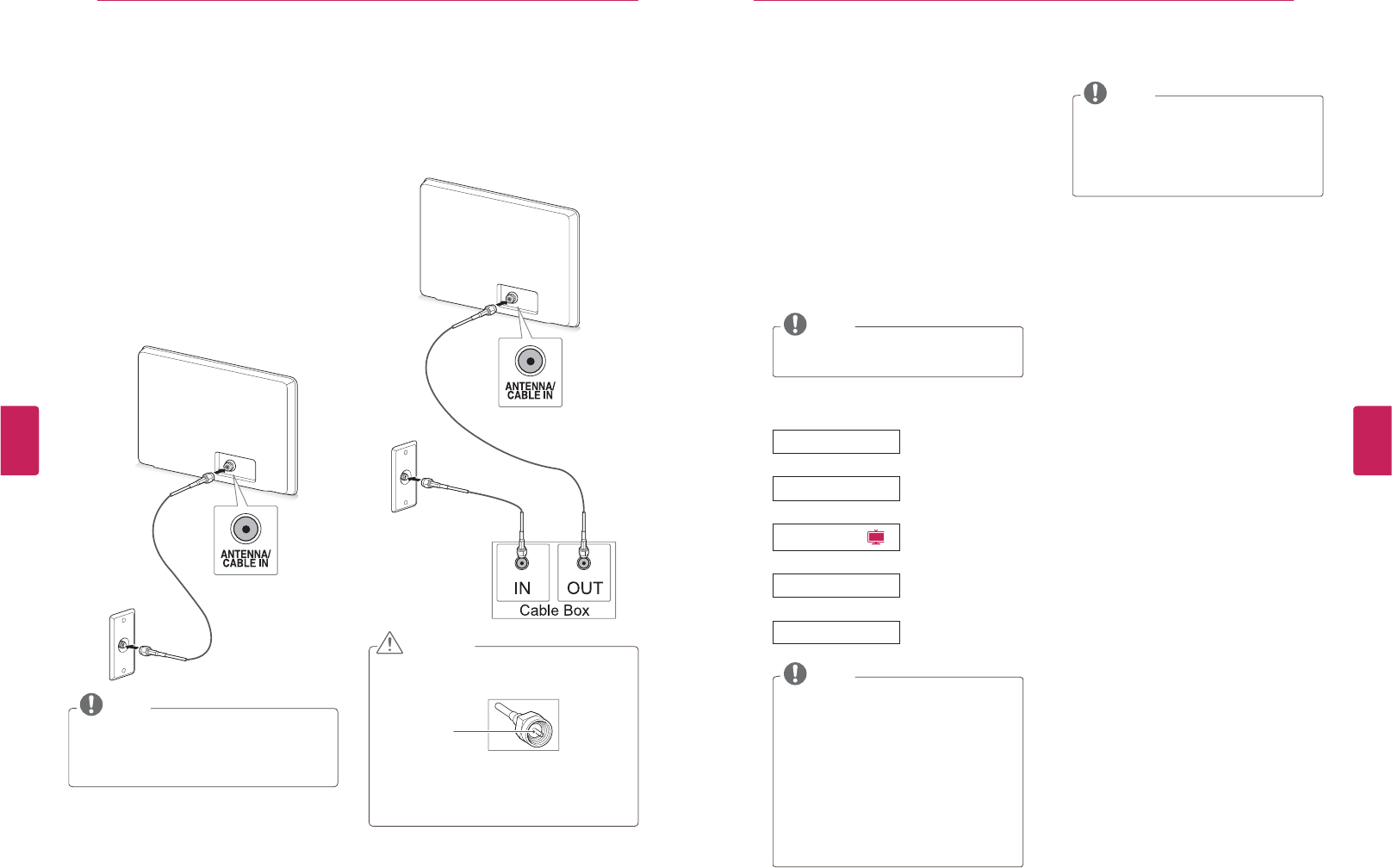 ANTENNA/
CABLE IN

ANTENNA/
CABLE IN

IN

OUT

Cable Box