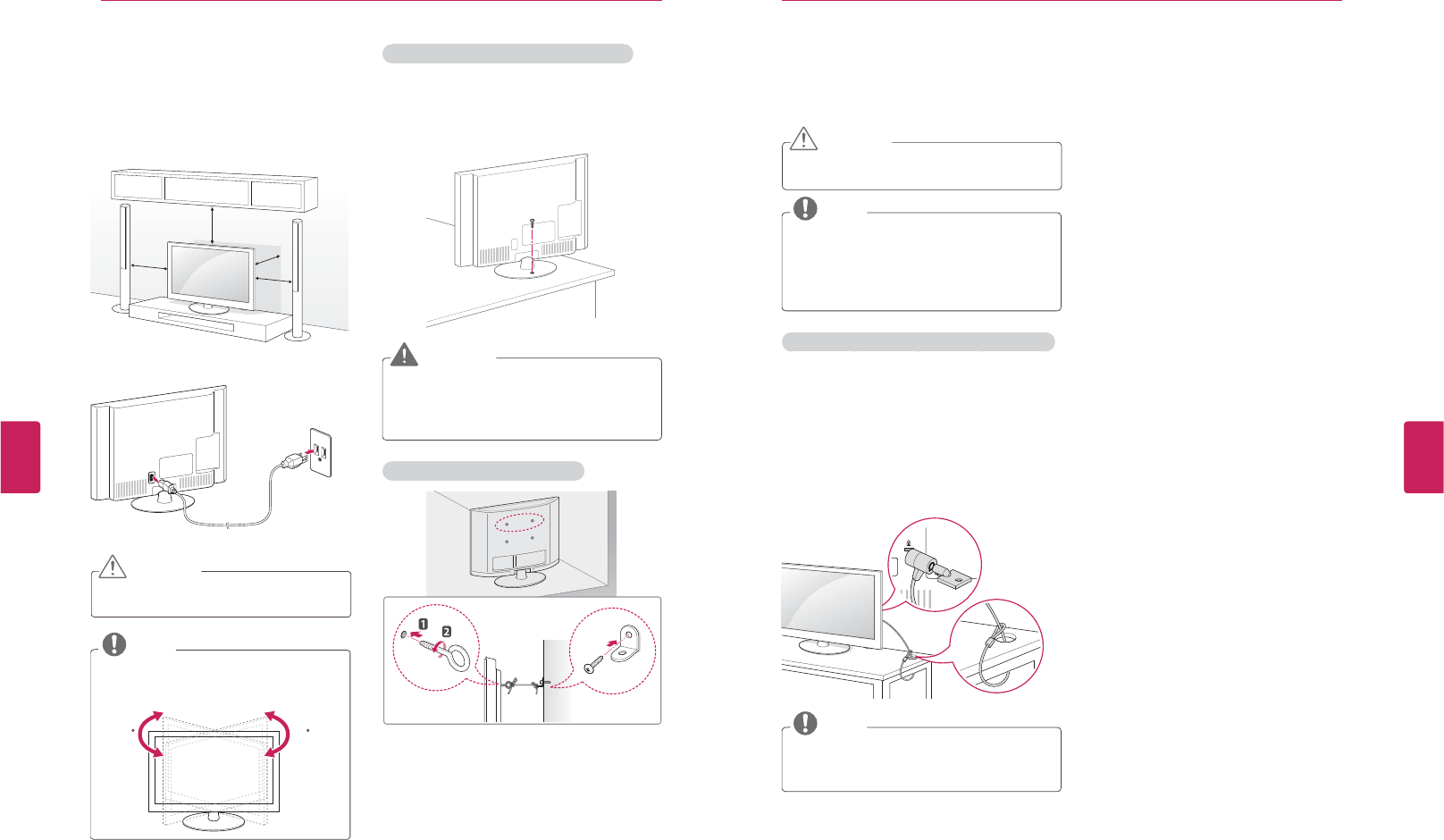 1
2