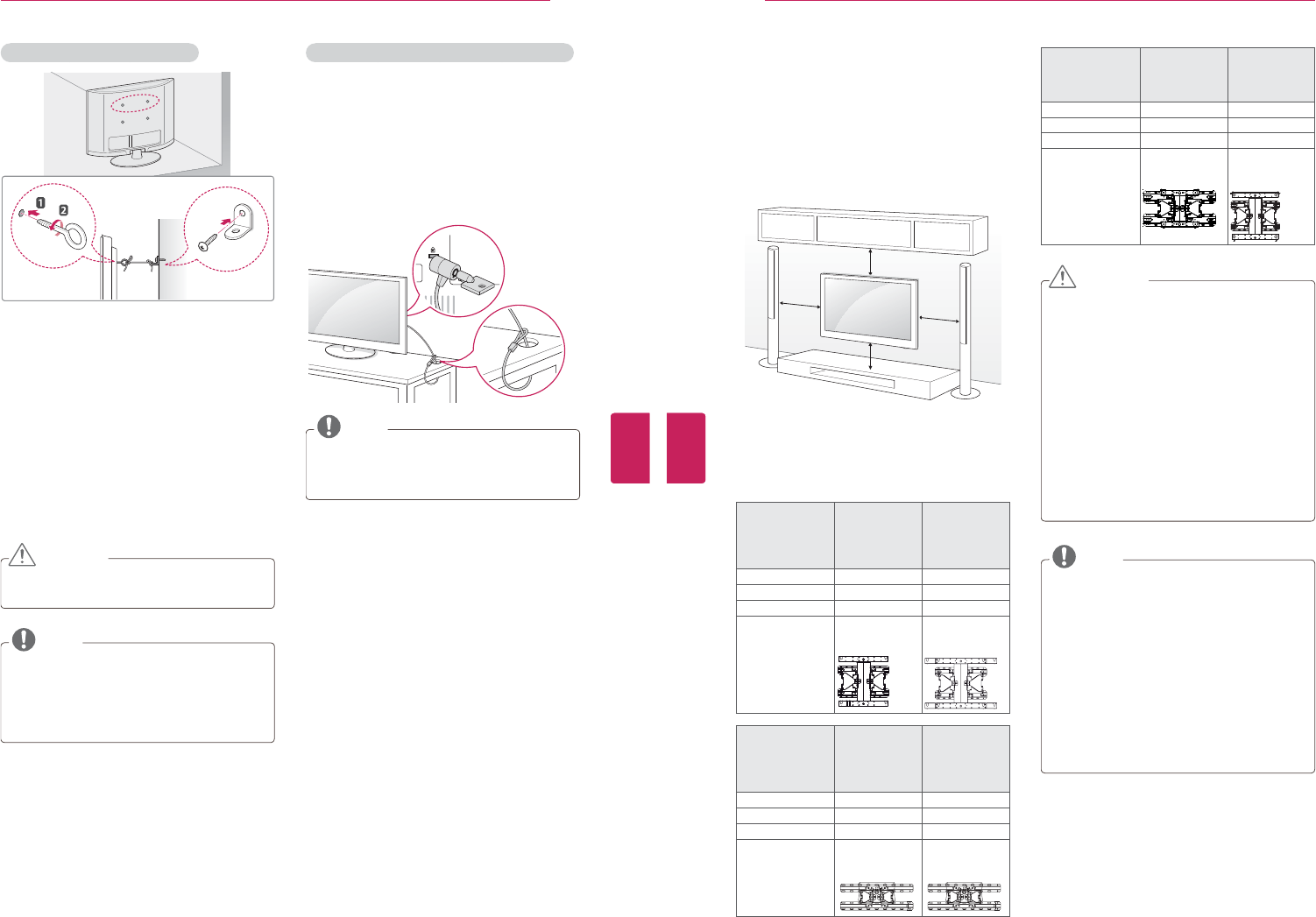 1

2