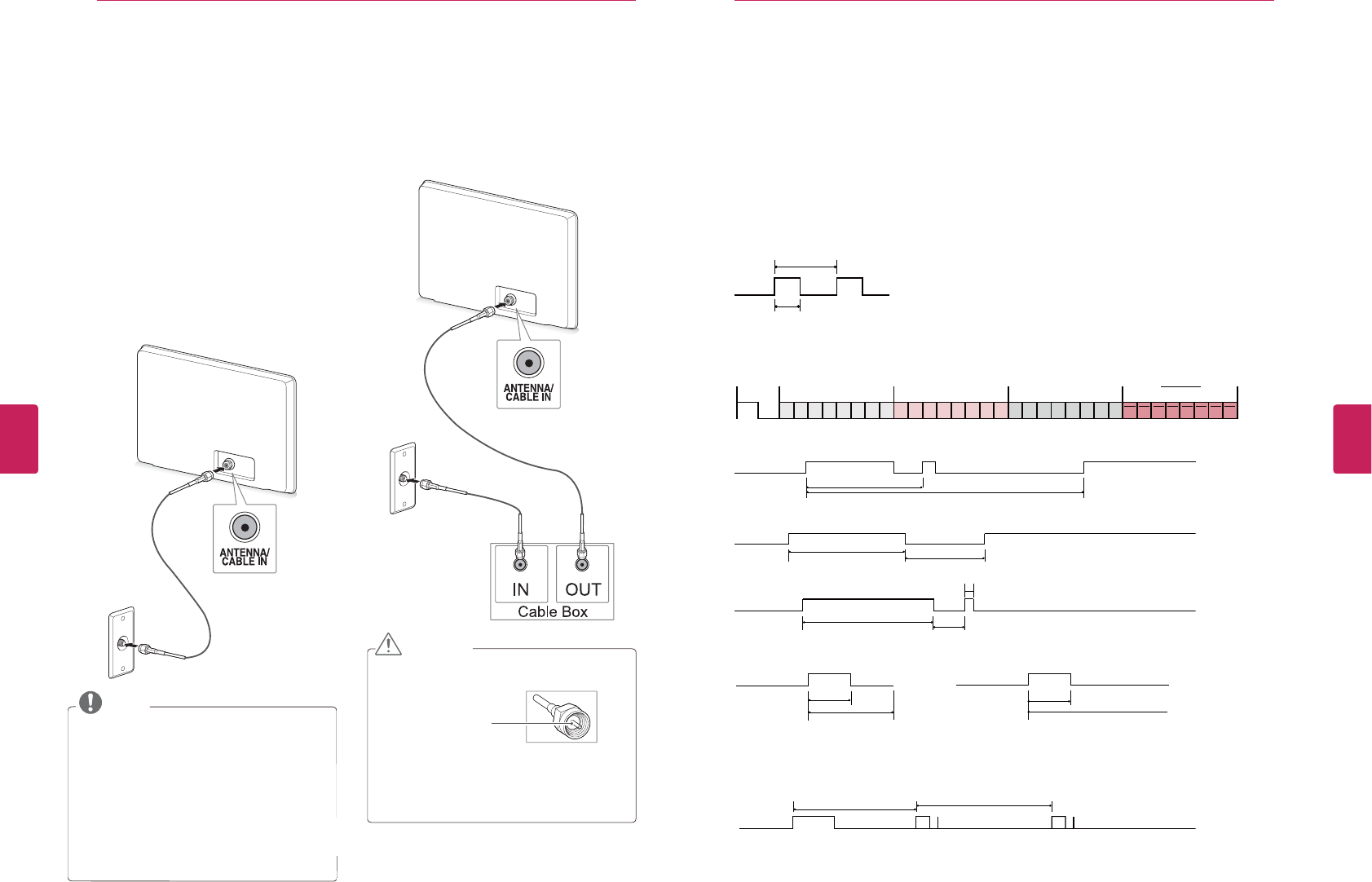 ANTENNA/
CABLE IN

ANTENNA/
CABLE IN

IN

OUT

Cable Box